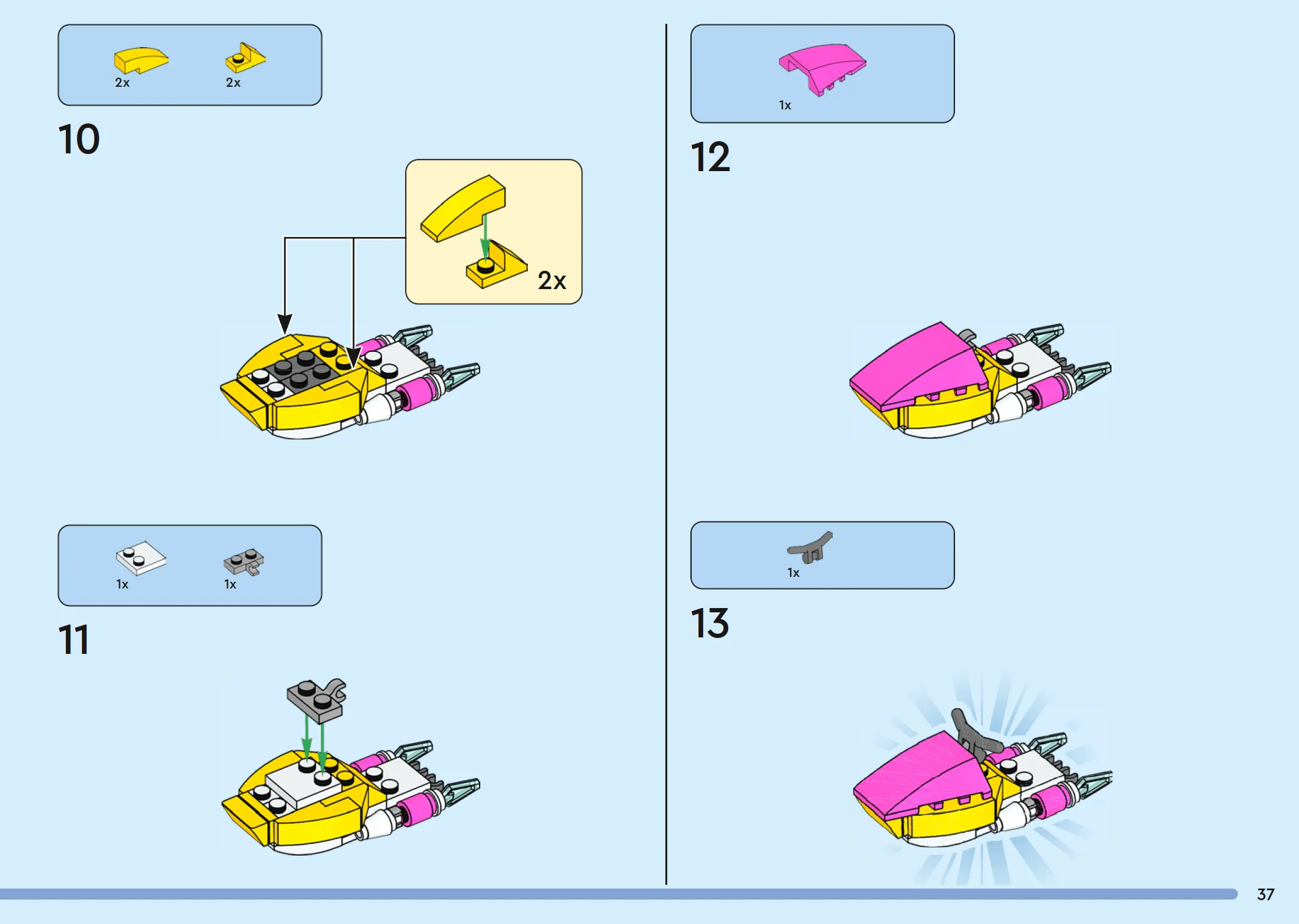 2x 2x

10

2x

1x 1x

11

1x

12

1x

13

37