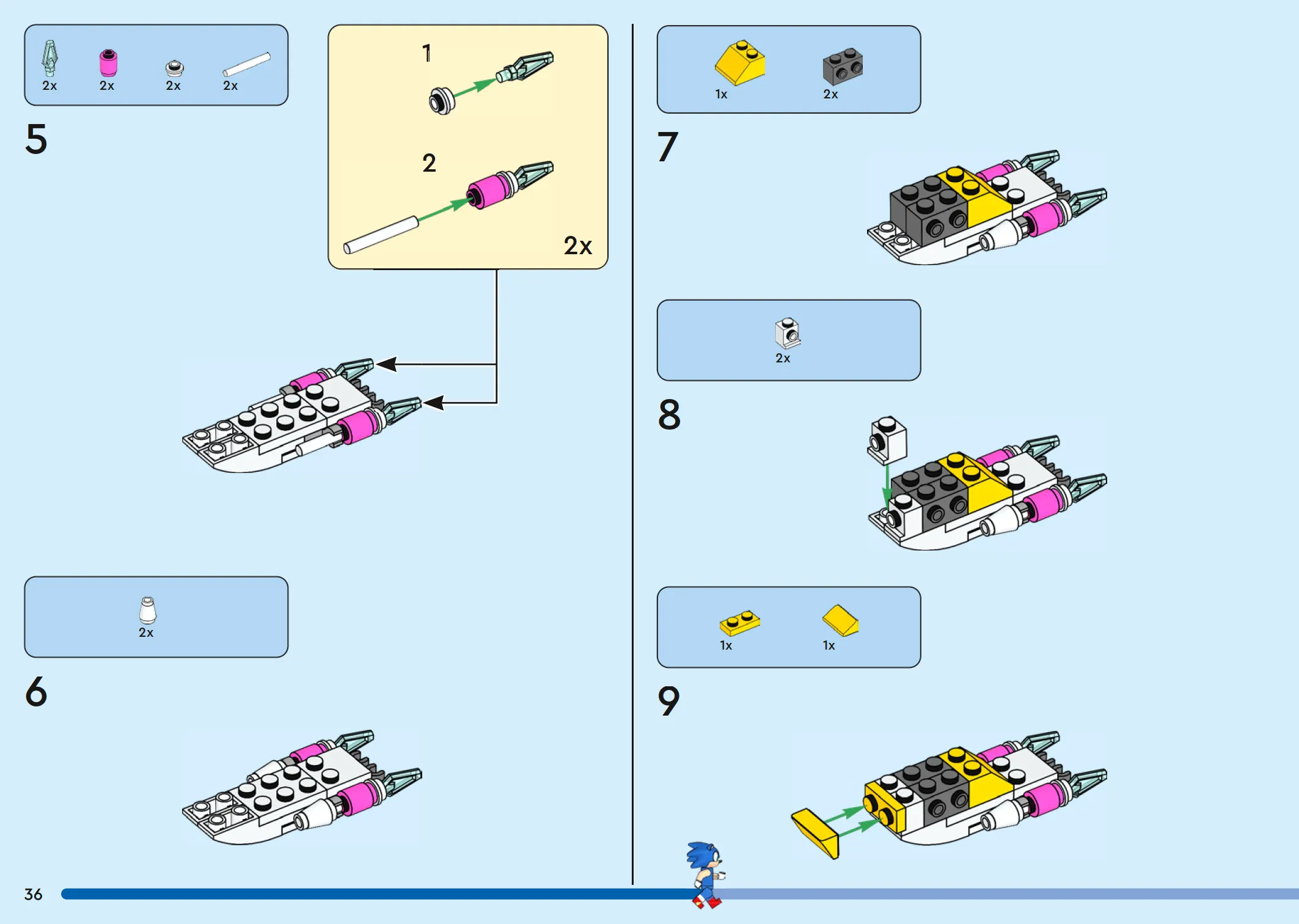 2x 2x 2x 2x

5

1

2

2x

2x

6

1x 2x

7

2x

8

1x 1x

9

36