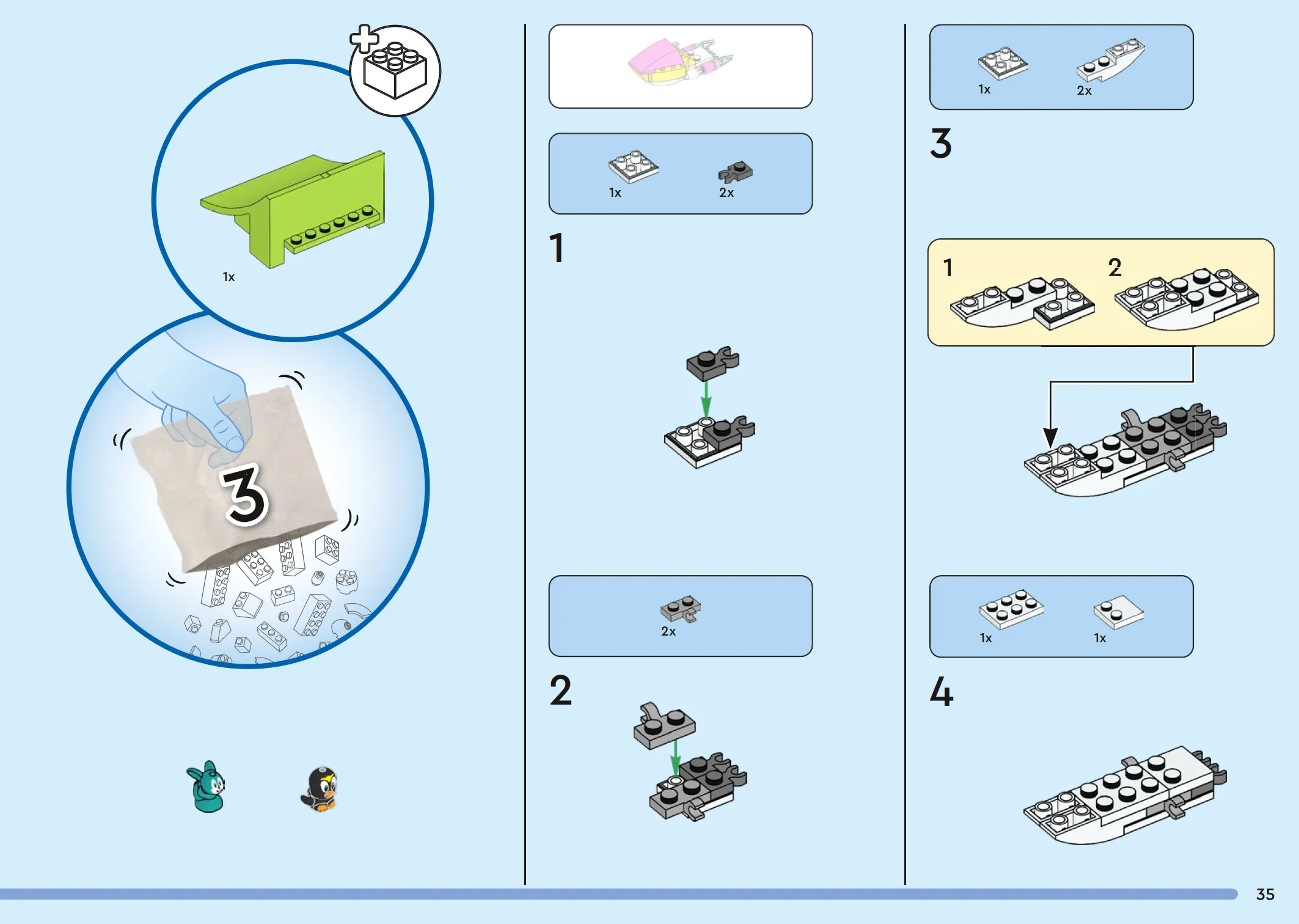 1x

3

1x 2x

1

2x

2

1x 2x

3

1 2

1x 1x

4

35