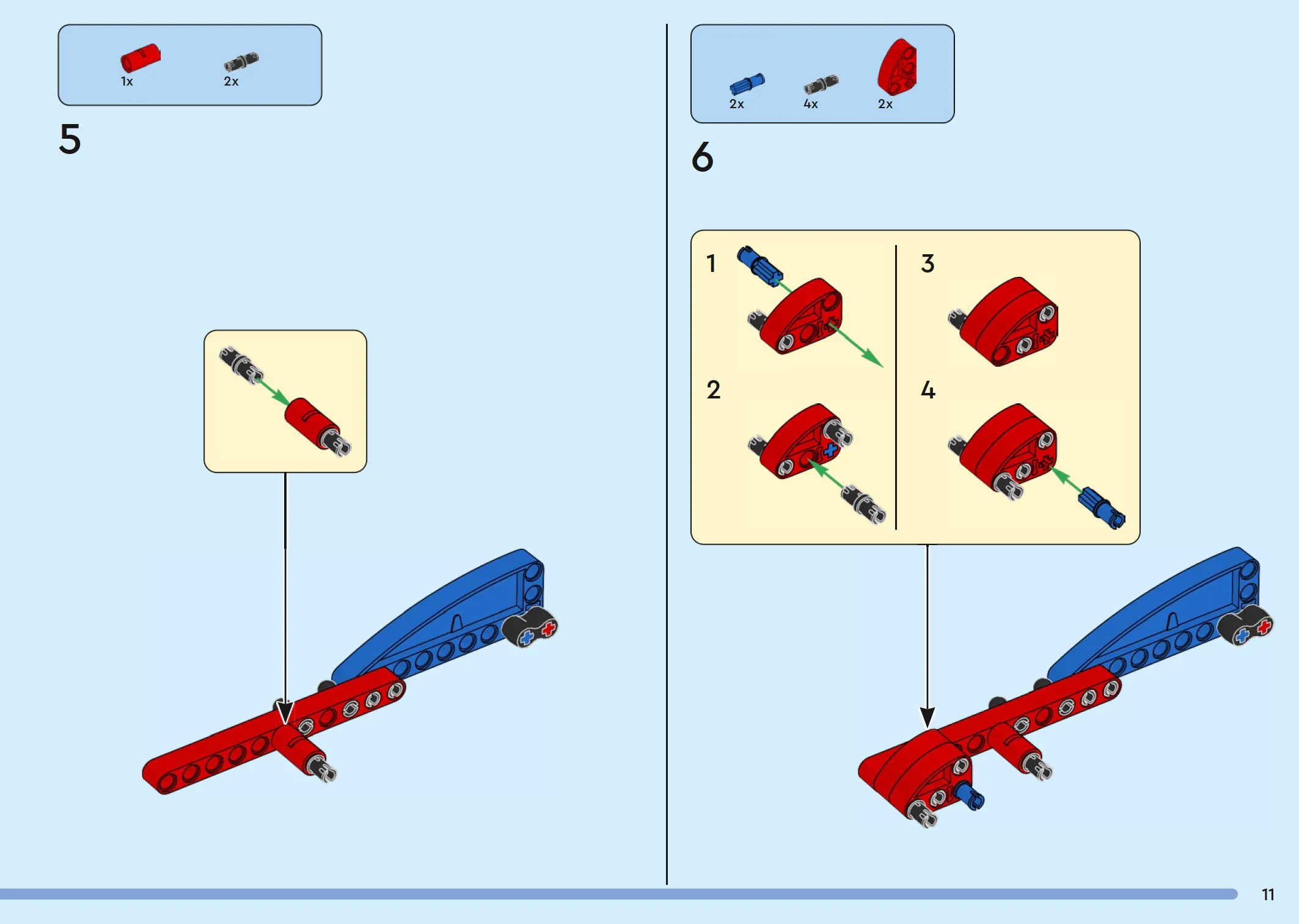 1x 2x

5

2x 4x 2x

6

1

2

3

4

11