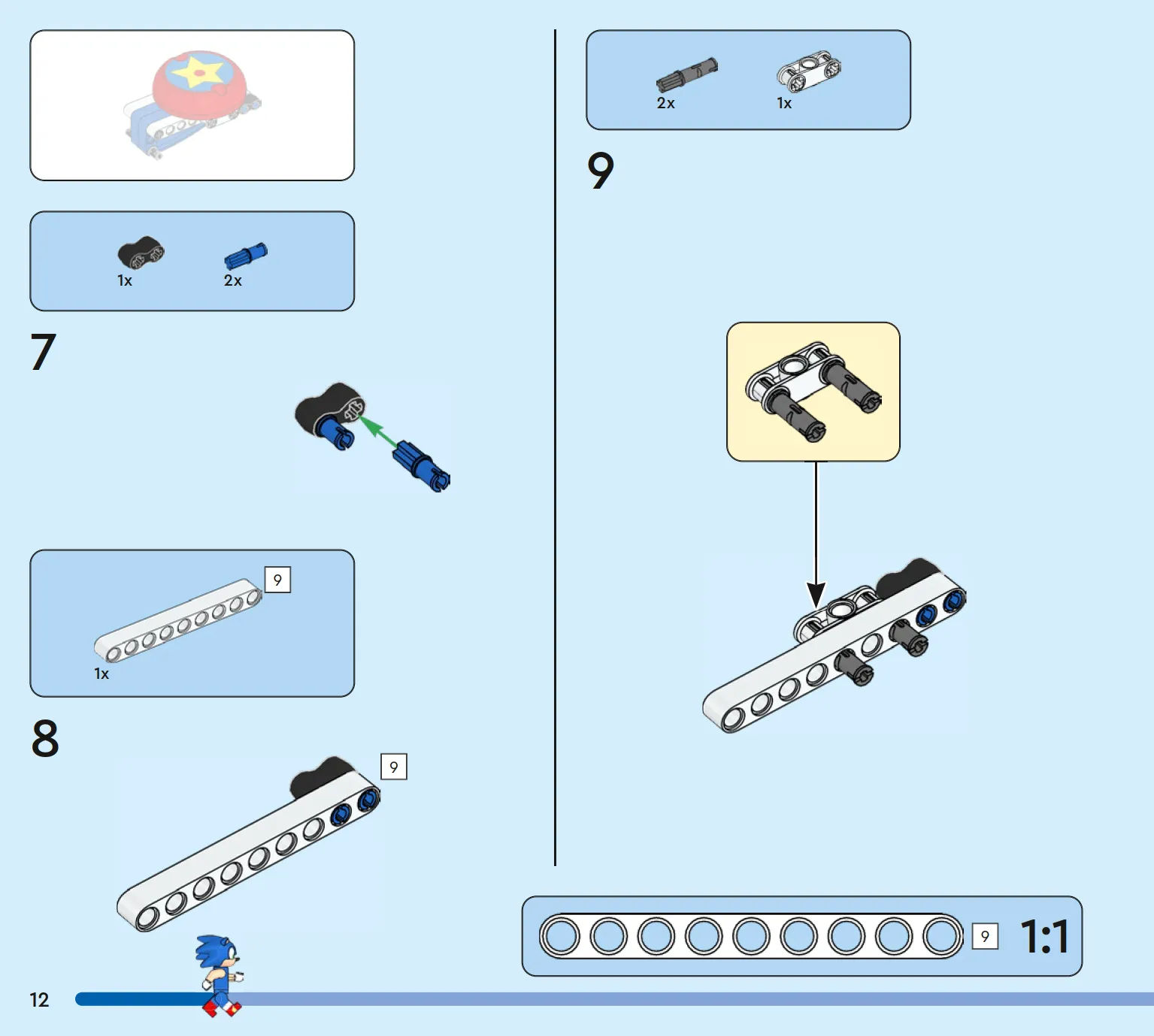 1x
2x

7

9
1x

8

9

2x
1x

9

9
1:1

12