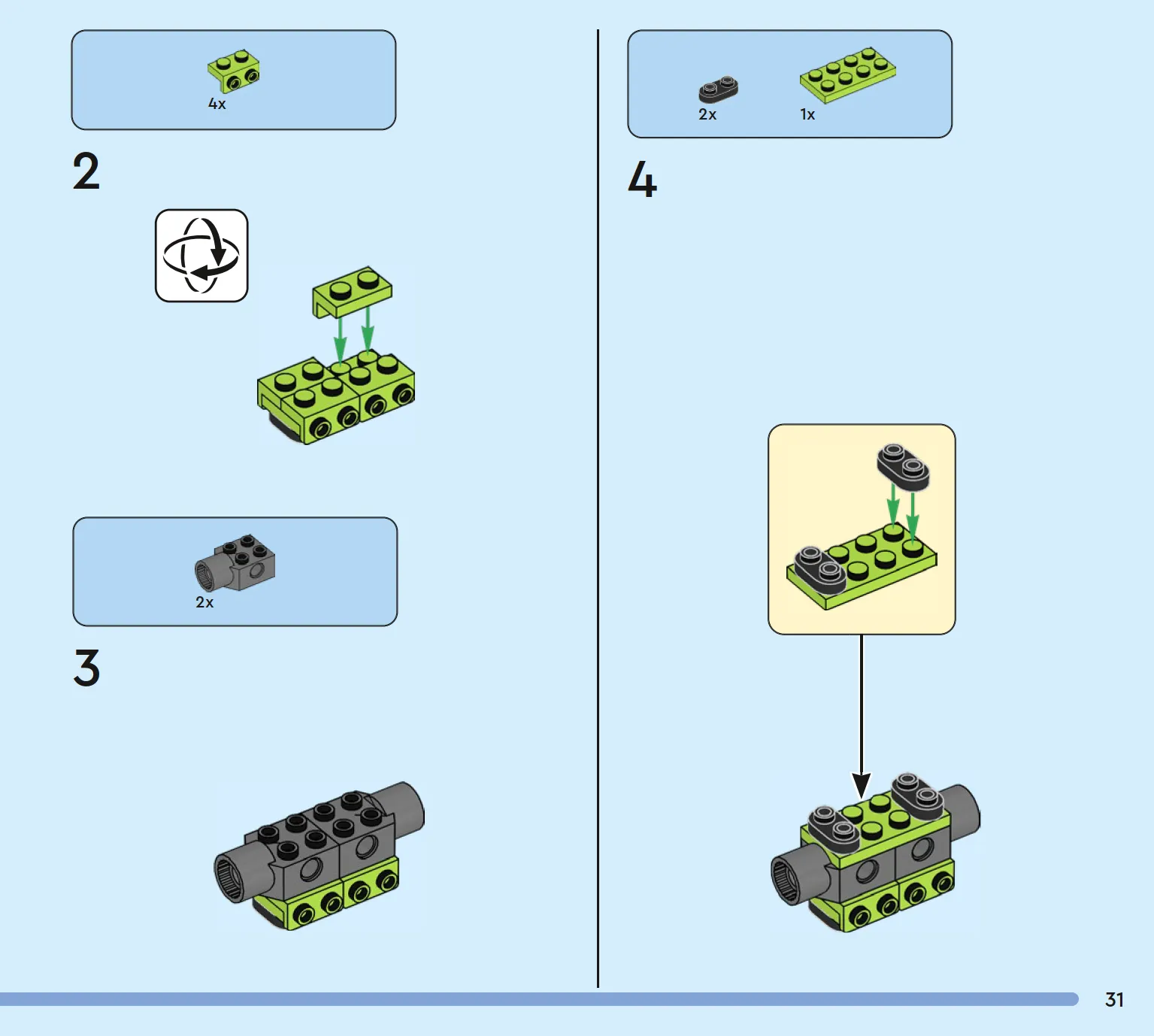 4x

2

2x

3

2x 1x

4

31