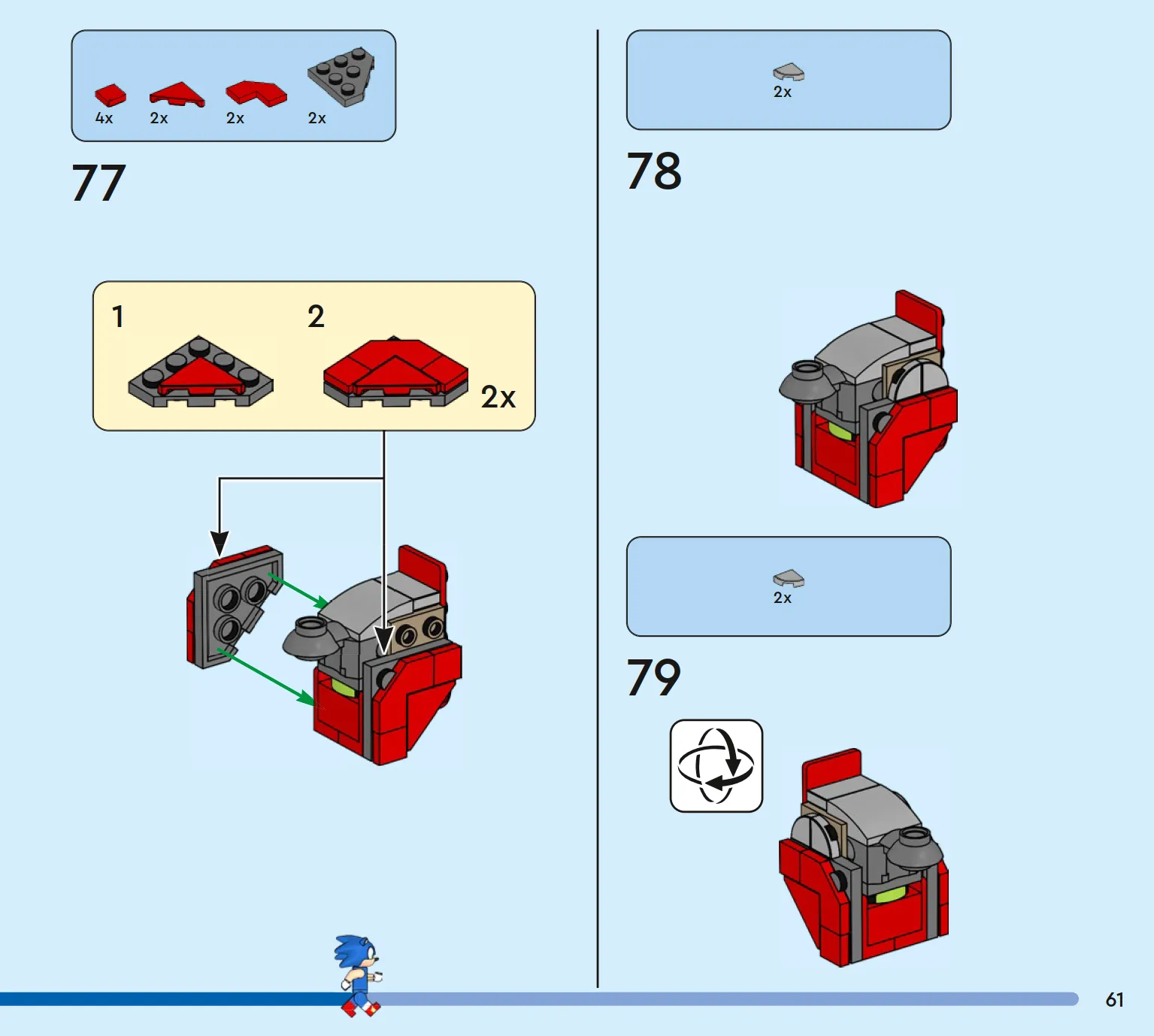 4x 2x 2x 2x

77

1

2

2x

2x

78

2x

79

61