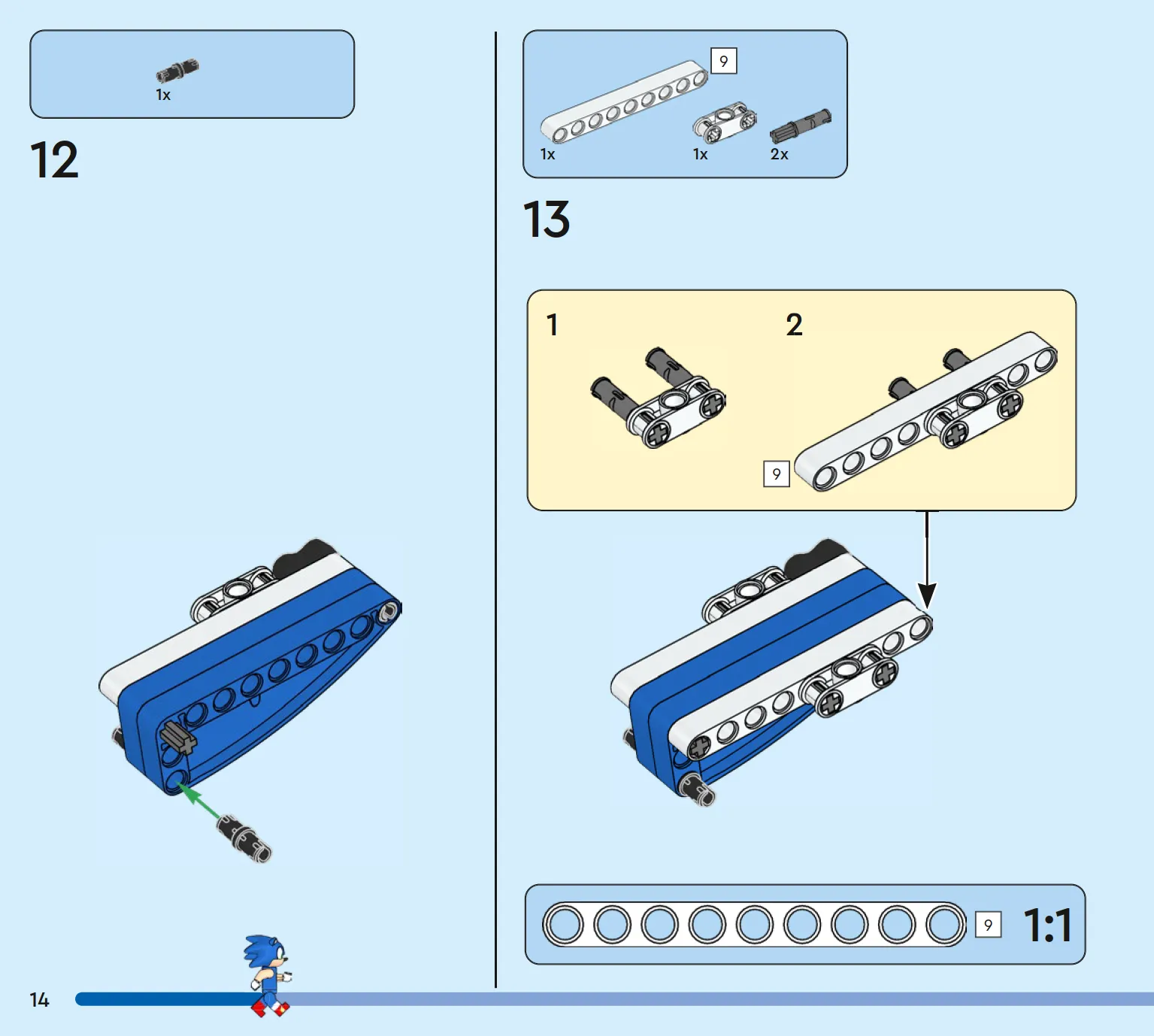 1x

12

9

1x 1x 2x

13

1

2

9

9

1:1

14