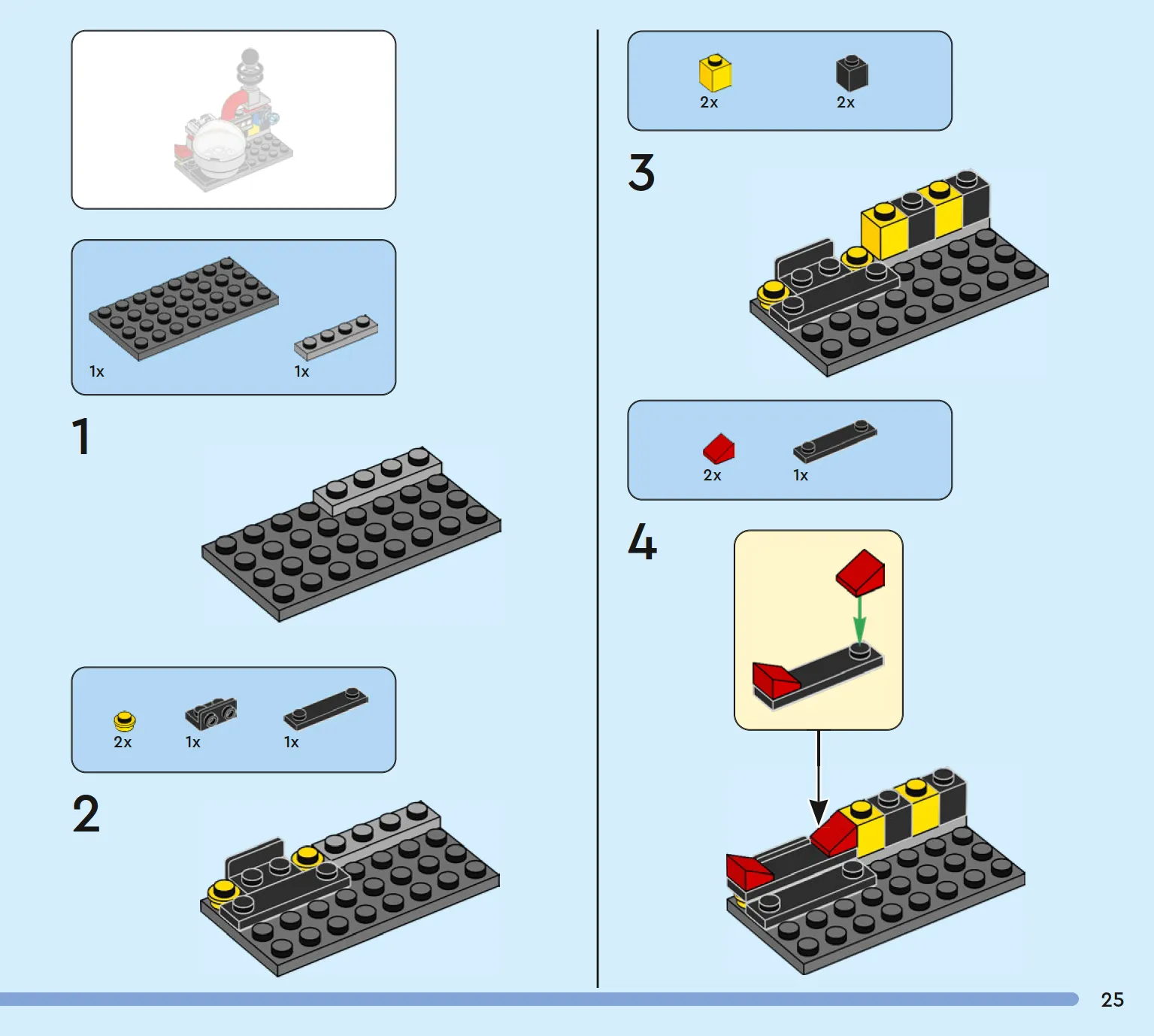 1x 1x

1

2x 1x 1x

2

2x 2x

3

2x 1x

4

25