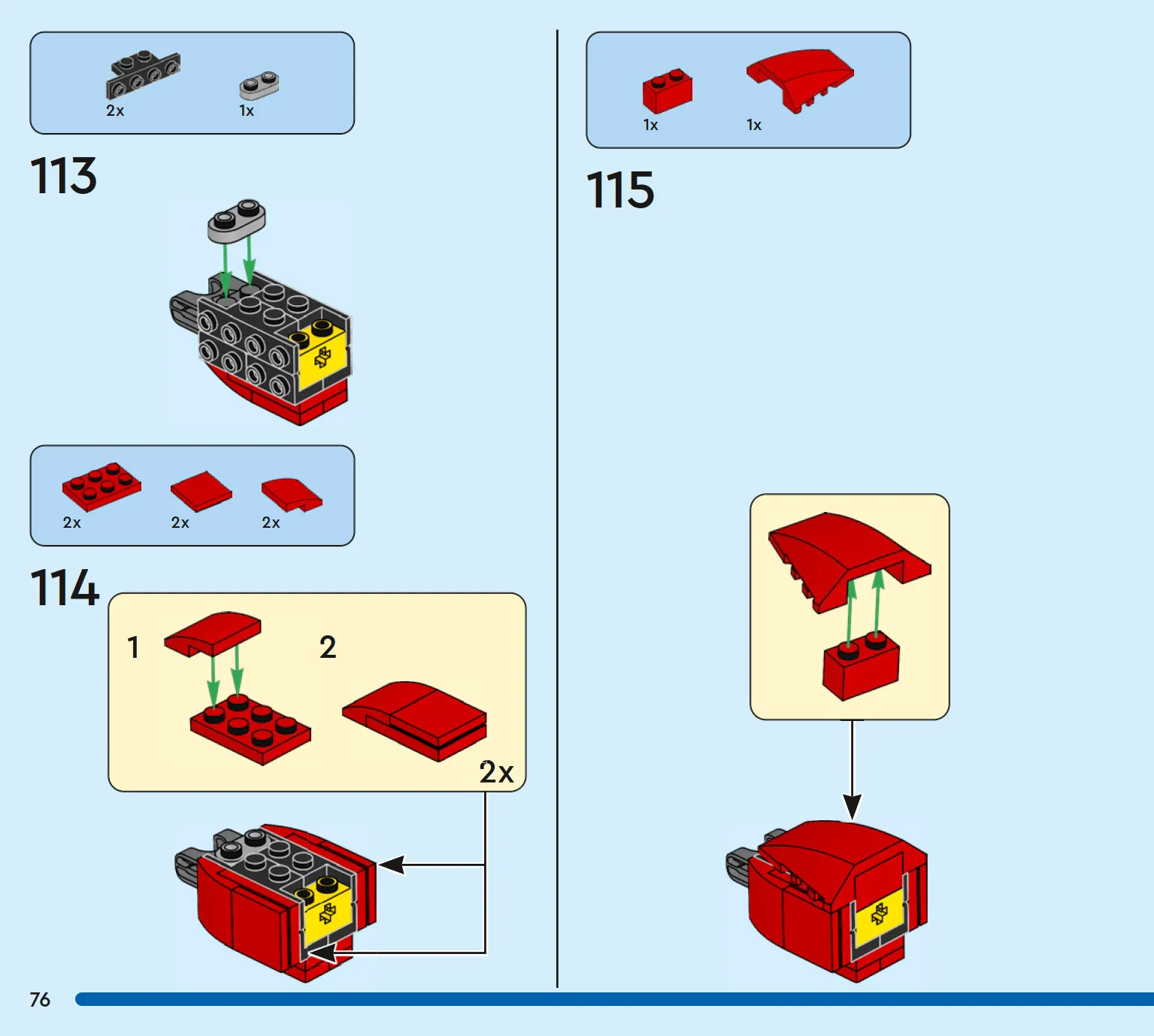 2x 1x

113

2x 2x 2x

114

1

2

2x

1x 1x

115

76