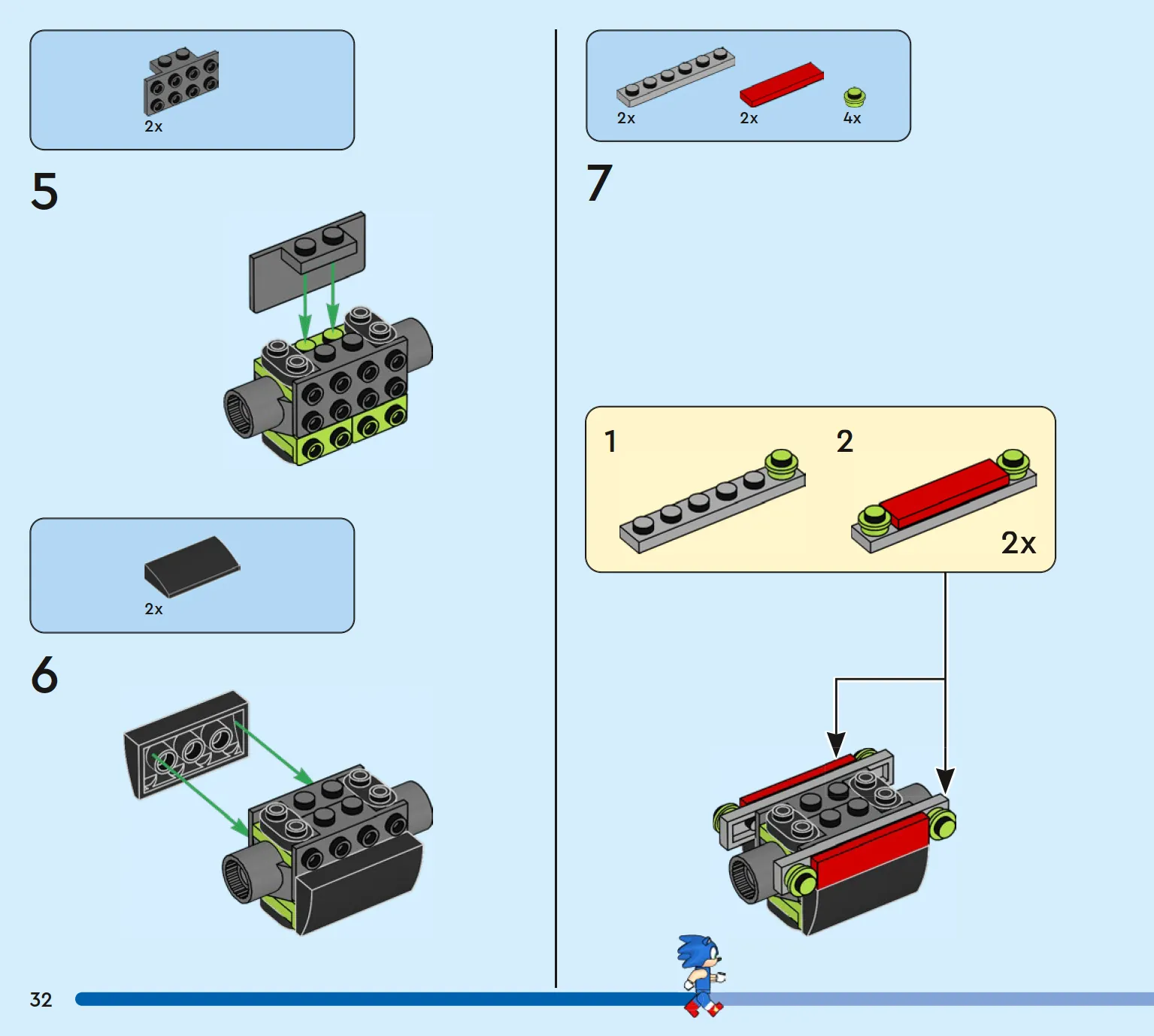 2x

5

2x

6

2x 2x 4x

7

1

2

2x

32