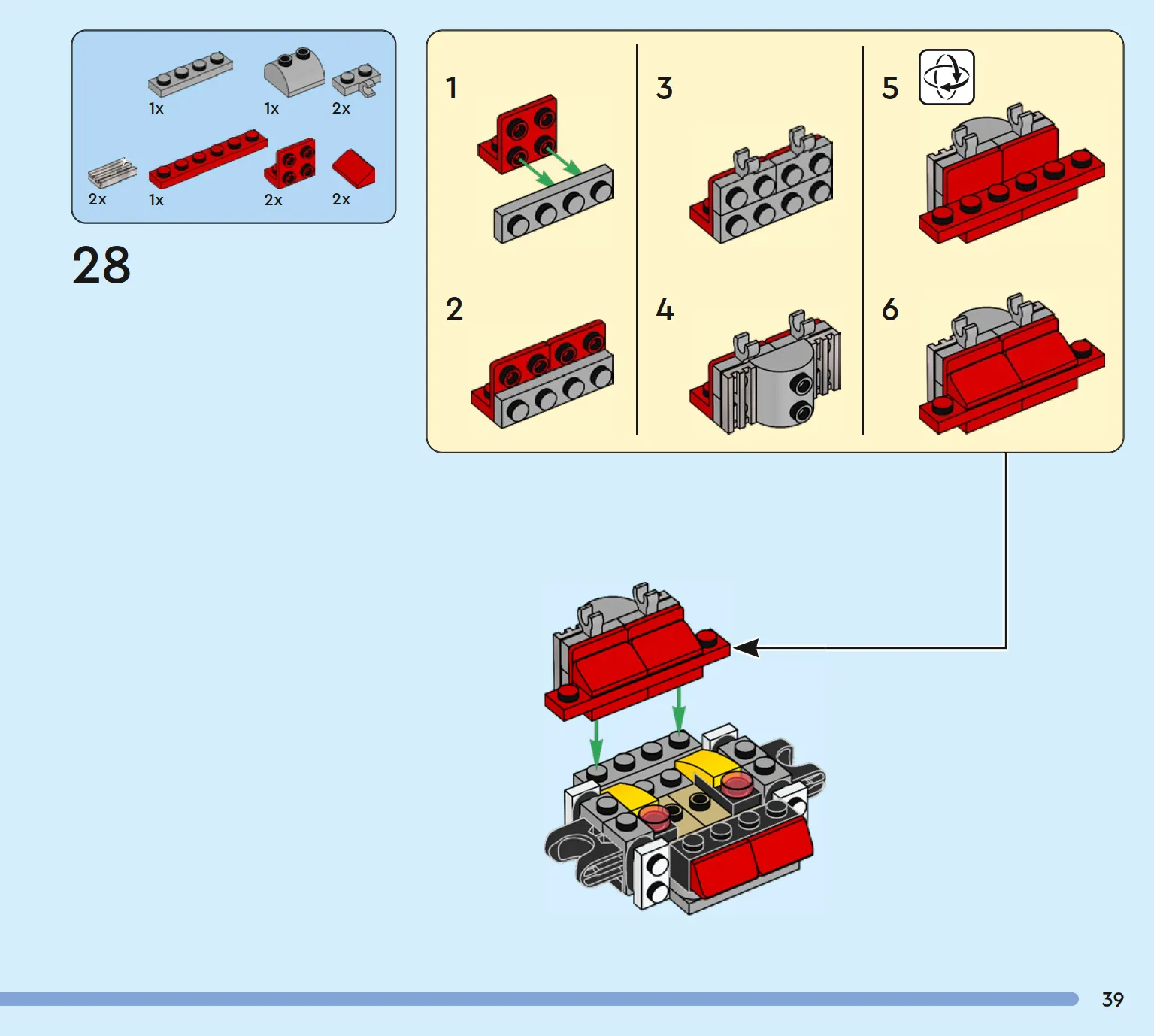 1x 1x 2x
2x 1x 2x 2x

28

1

2

3

4

5

6

39