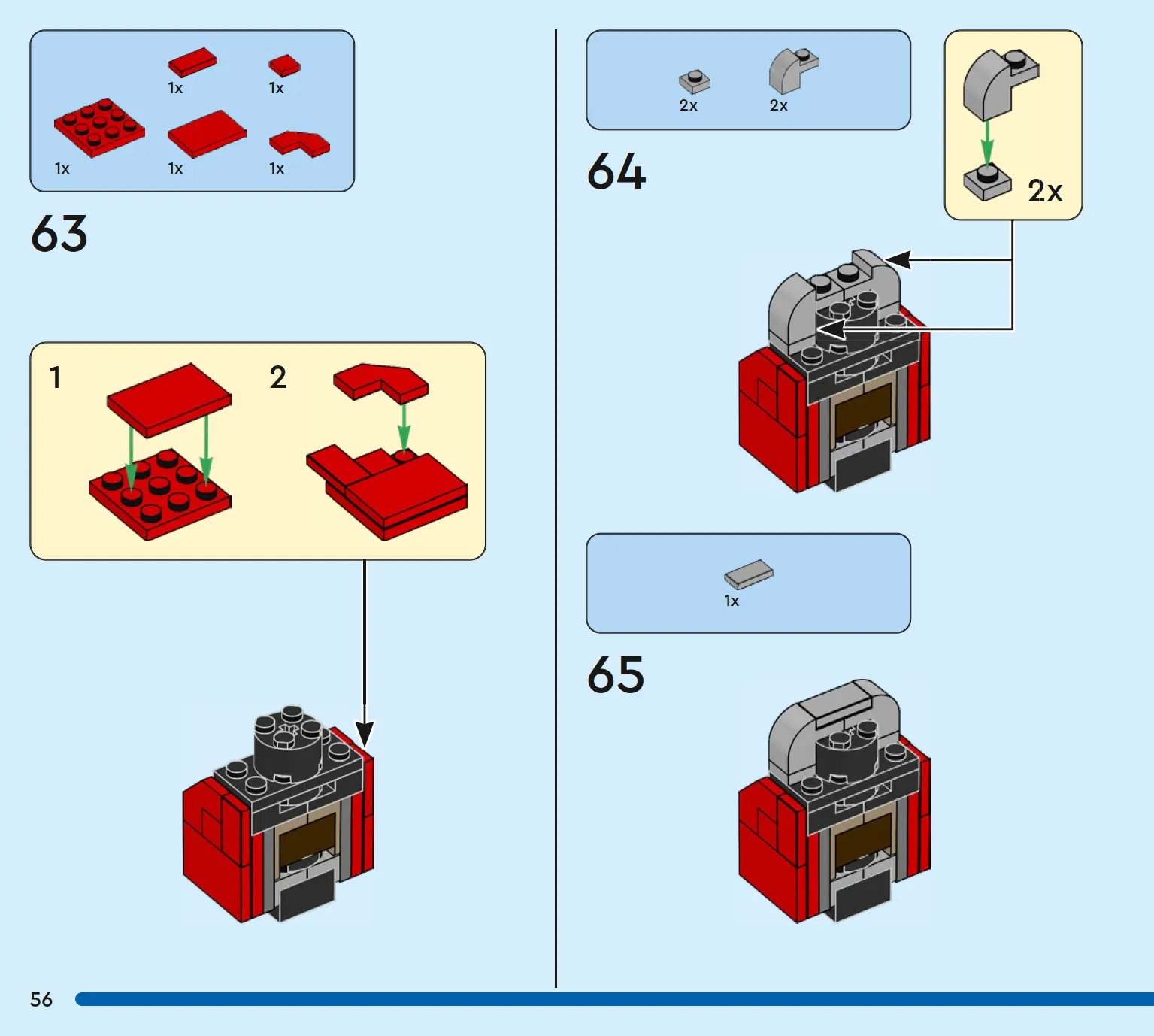 1x 1x
1x 1x 1x

63

1 2

2x 2x

64

2x

1x

65

56