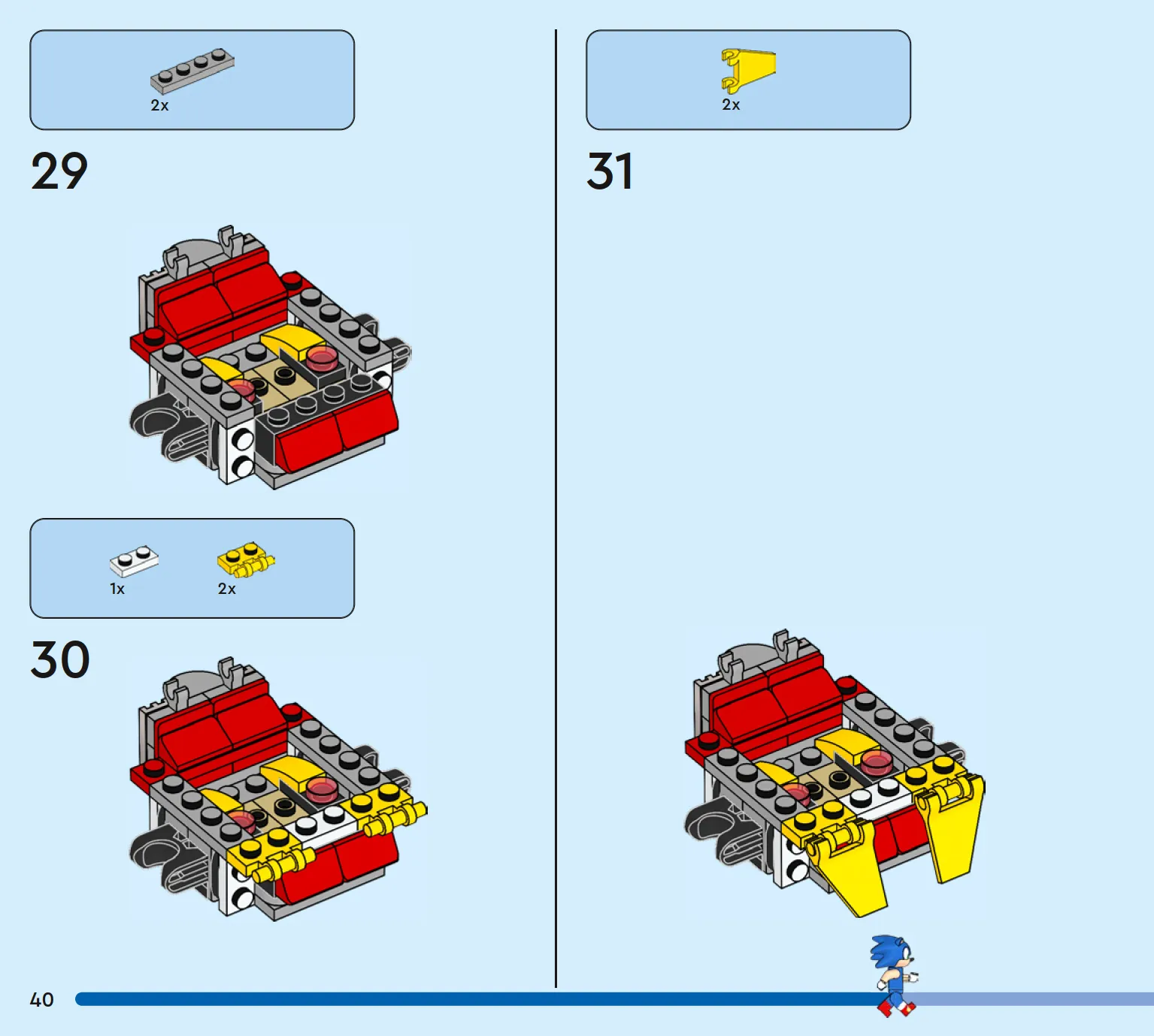 2x

29

1x

2x

30

2x

31

40