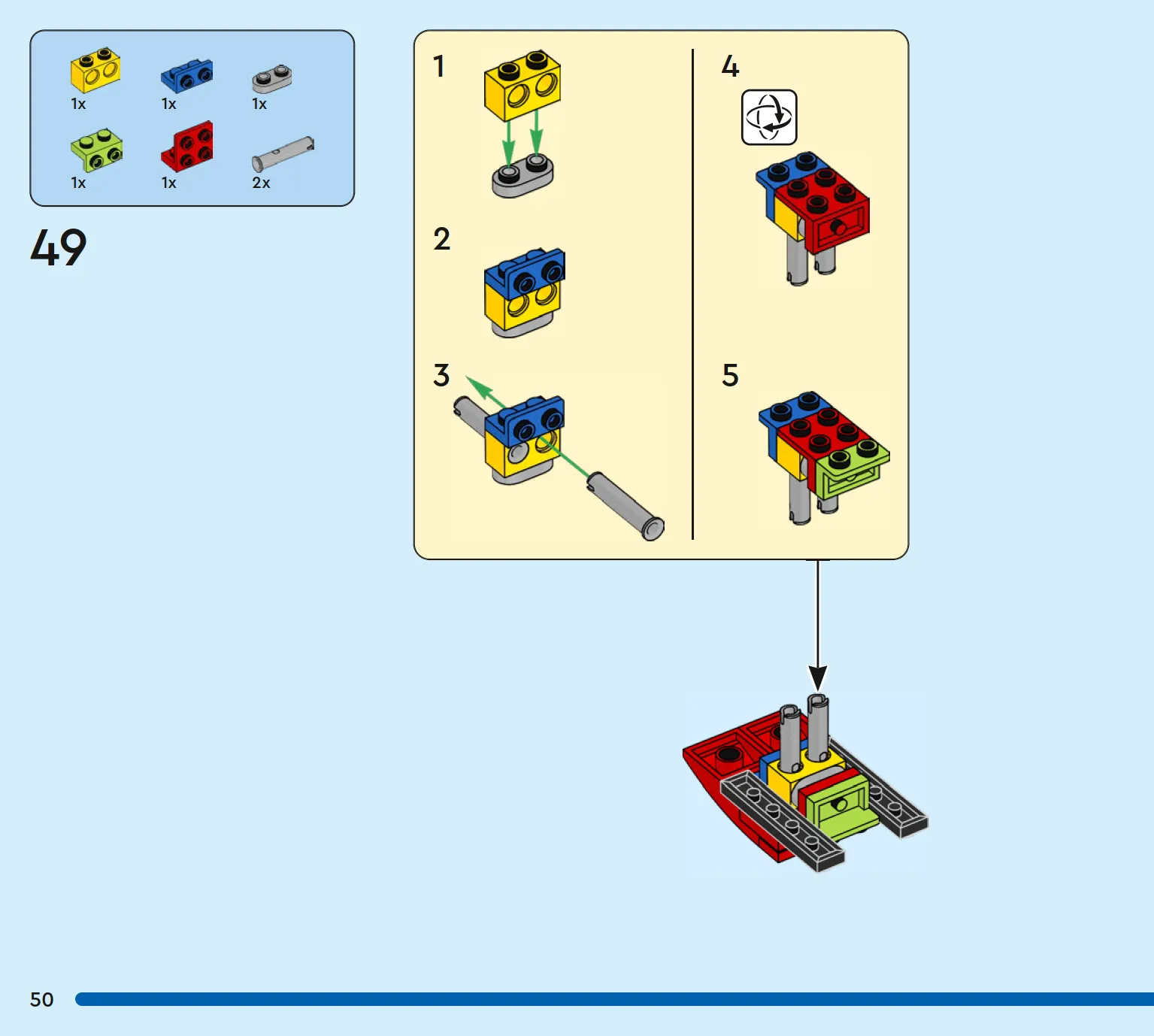 1x 1x 1x
1x 1x 2x

49

1

2

3

4

5

50