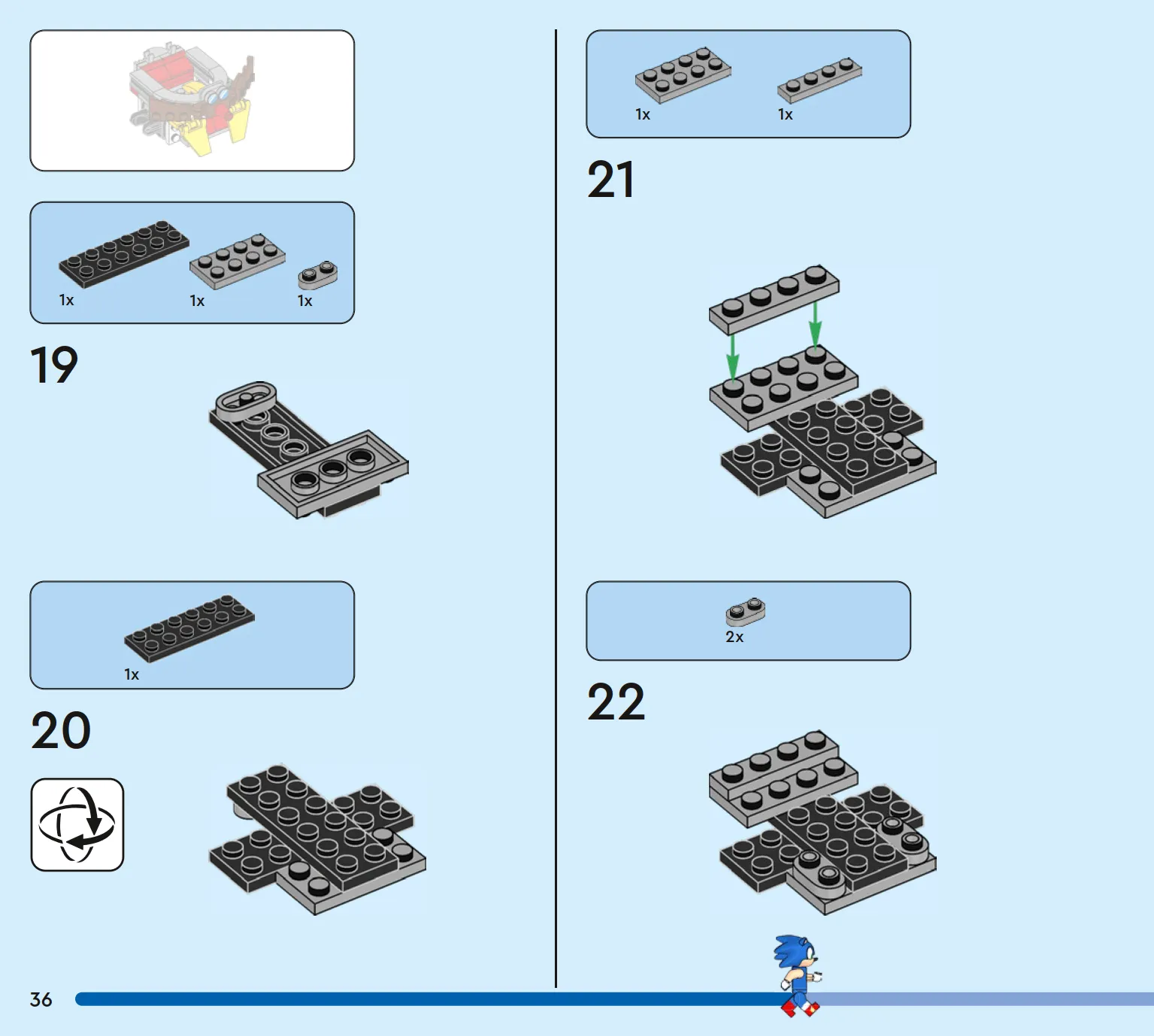 1x 1x 1x

19

1x

20

1x 1x

21

2x

22

36