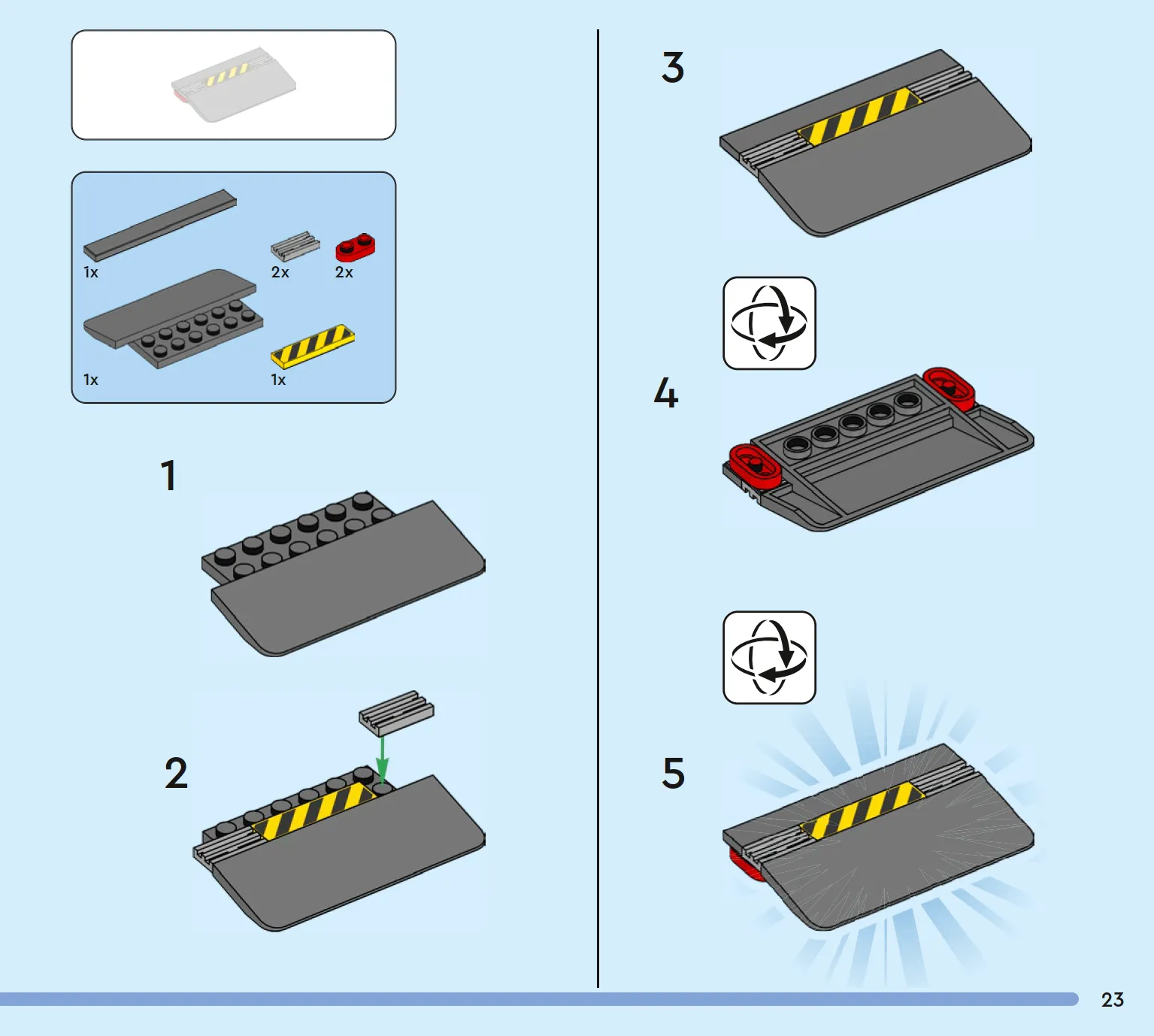 1x
2x
2x
1x
1x

1

2

3

4

5

23