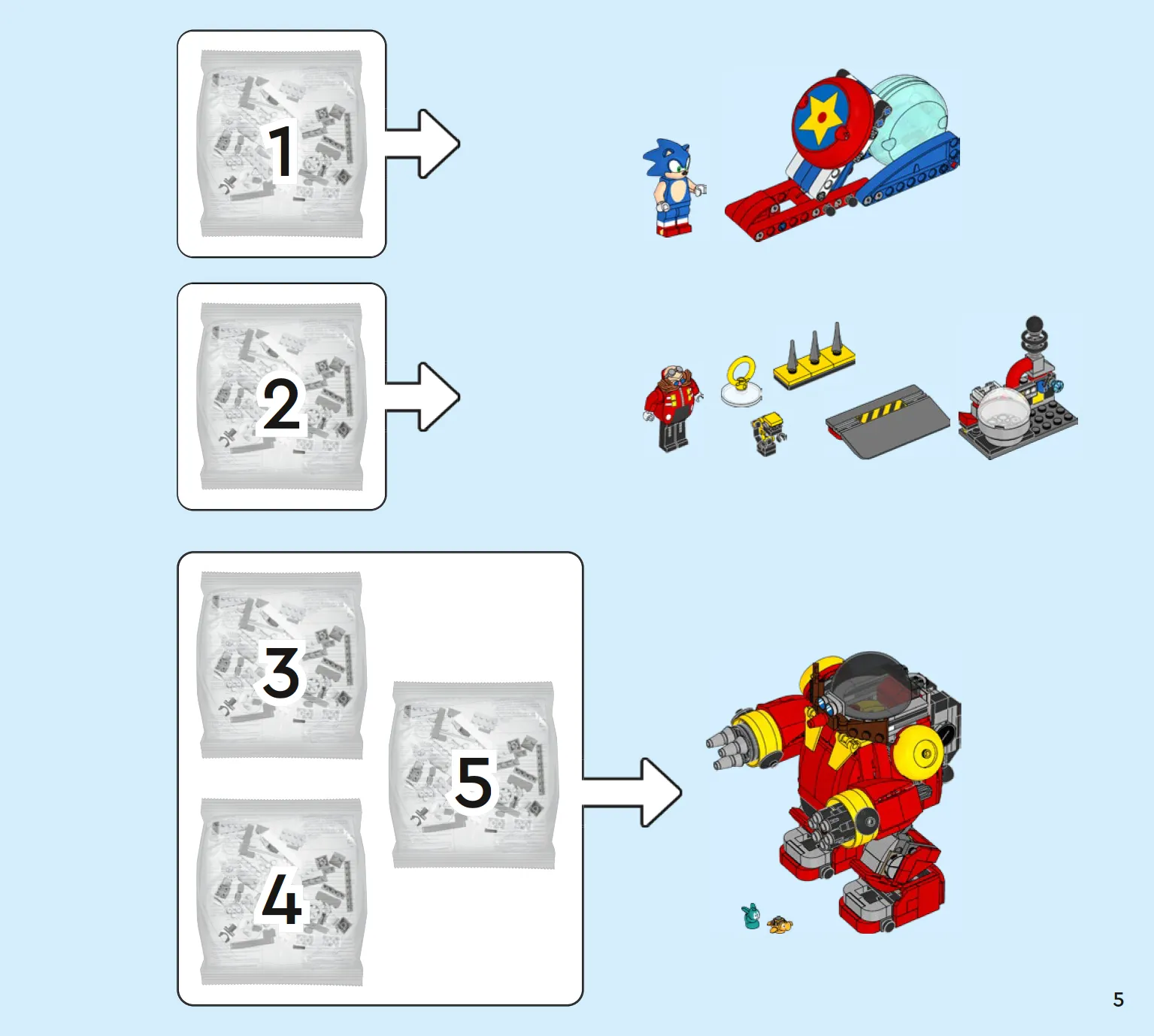 1

2

3

4

5

5