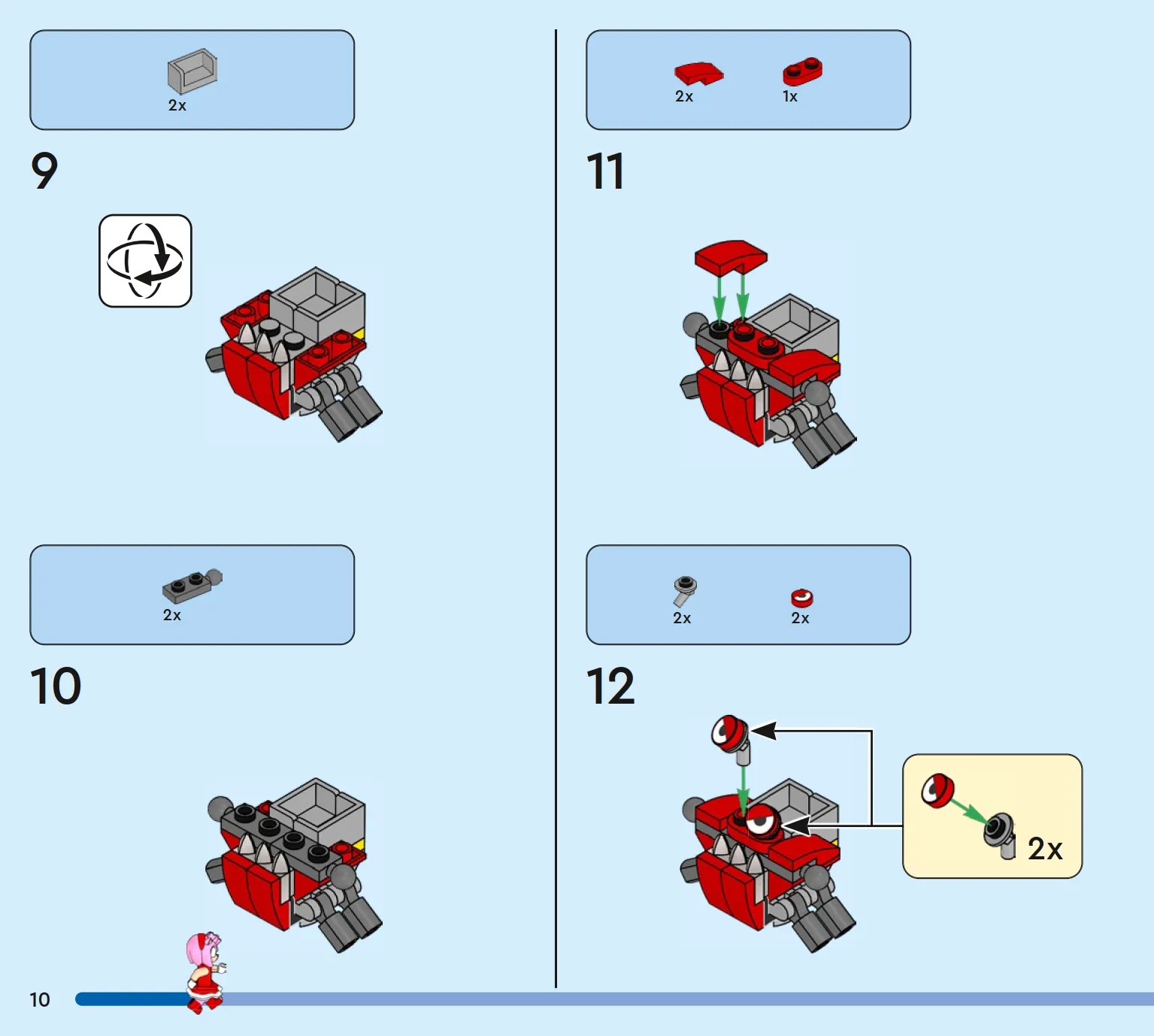 2x

9

2x

10

2x 1x

11

2x 2x

12

2x

10