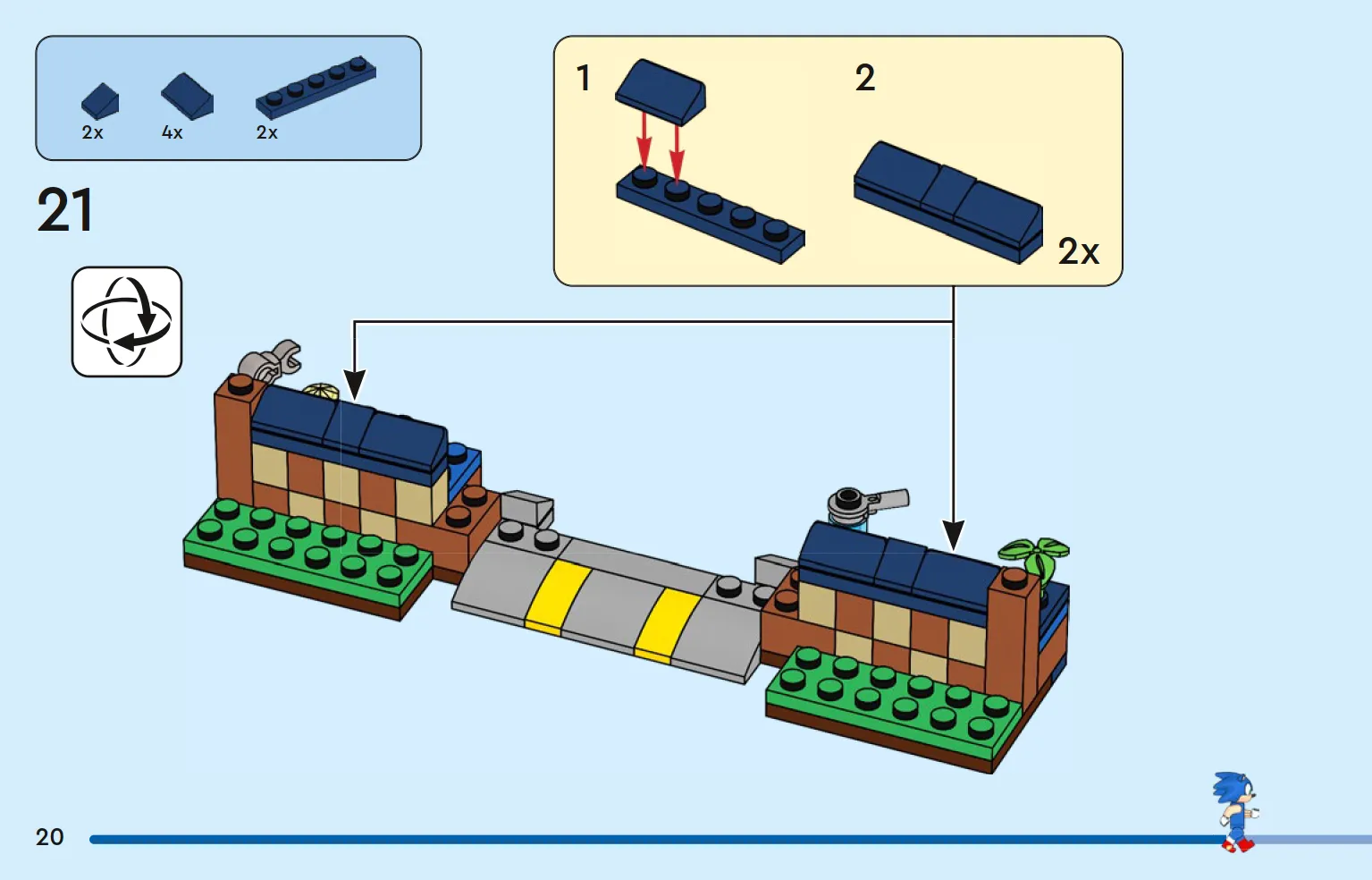 2x 4x 2x

21

1

2

2x

20