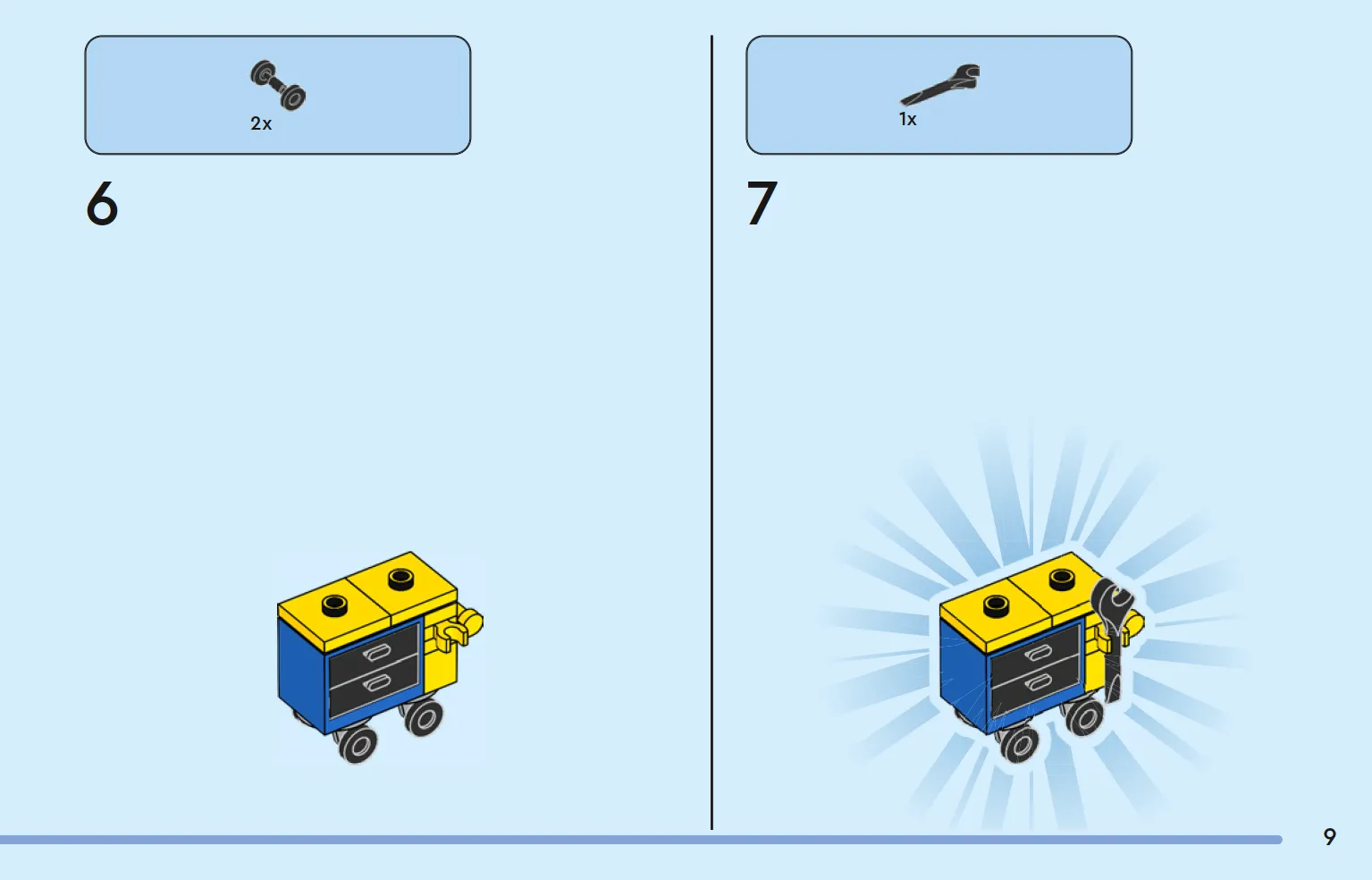 2x

6

1x

7

9