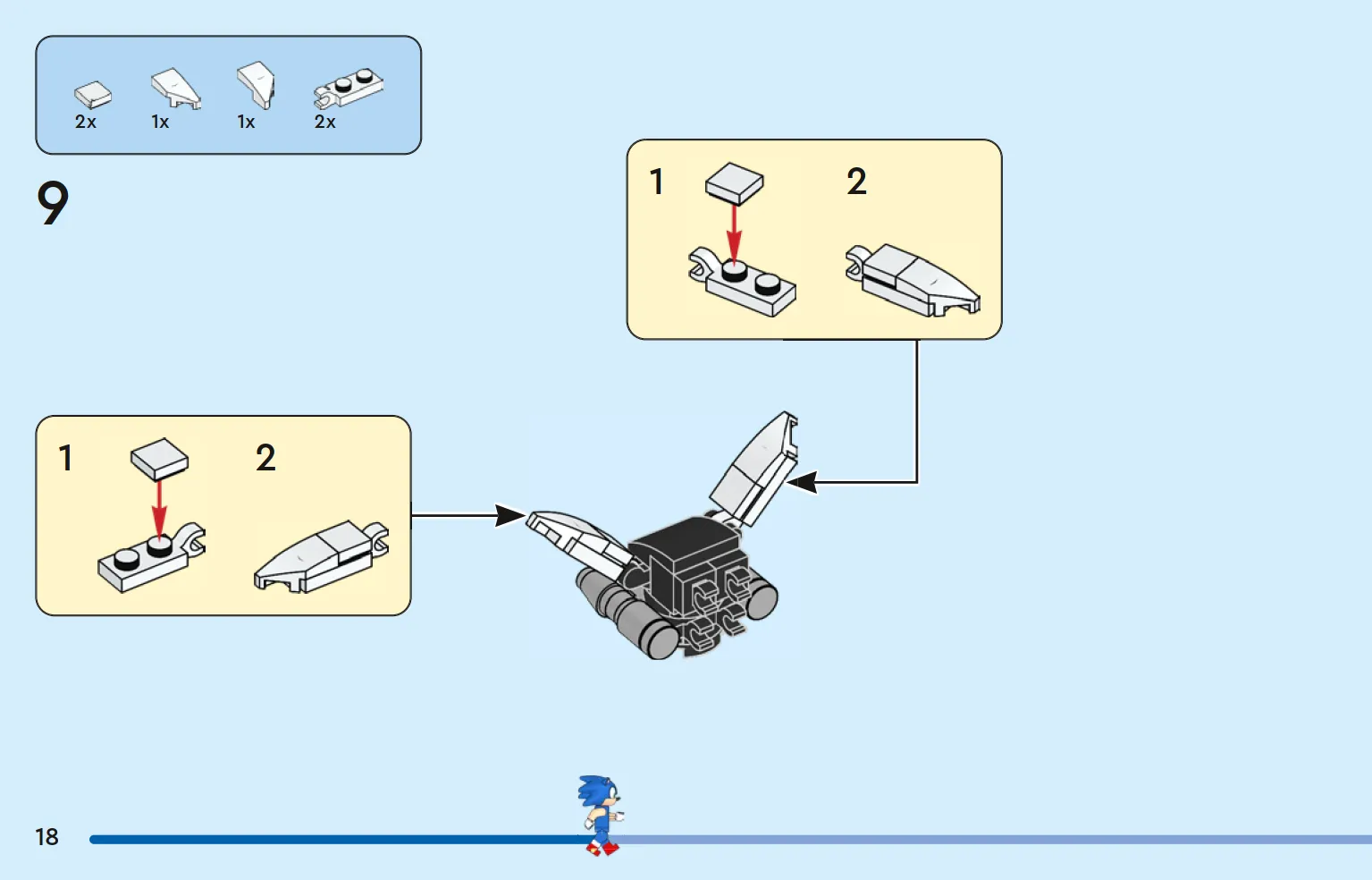 2x 1x 1x 2x

9

1 2

1 2

18