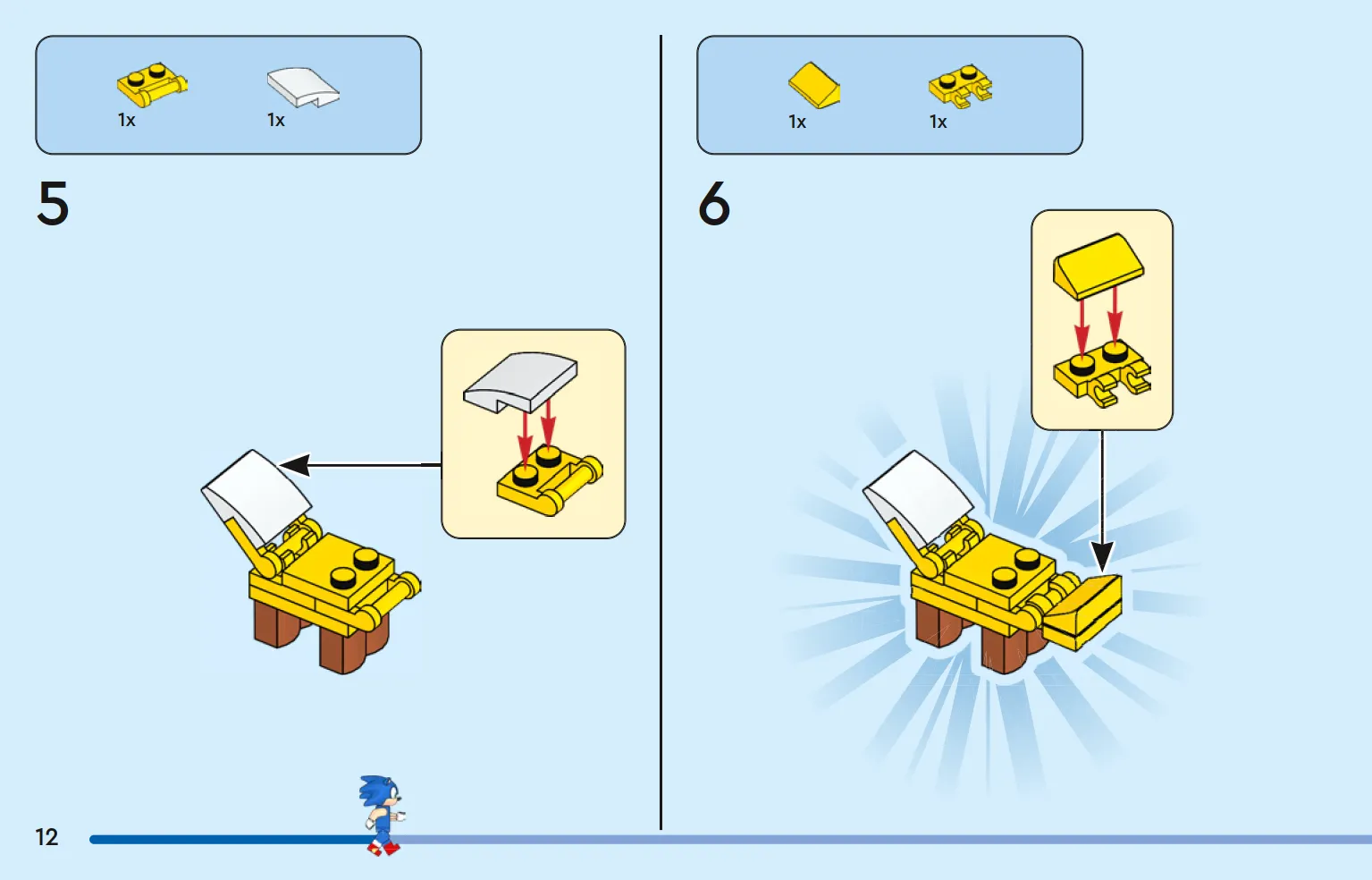 1x 1x

5

1x 1x

6

12