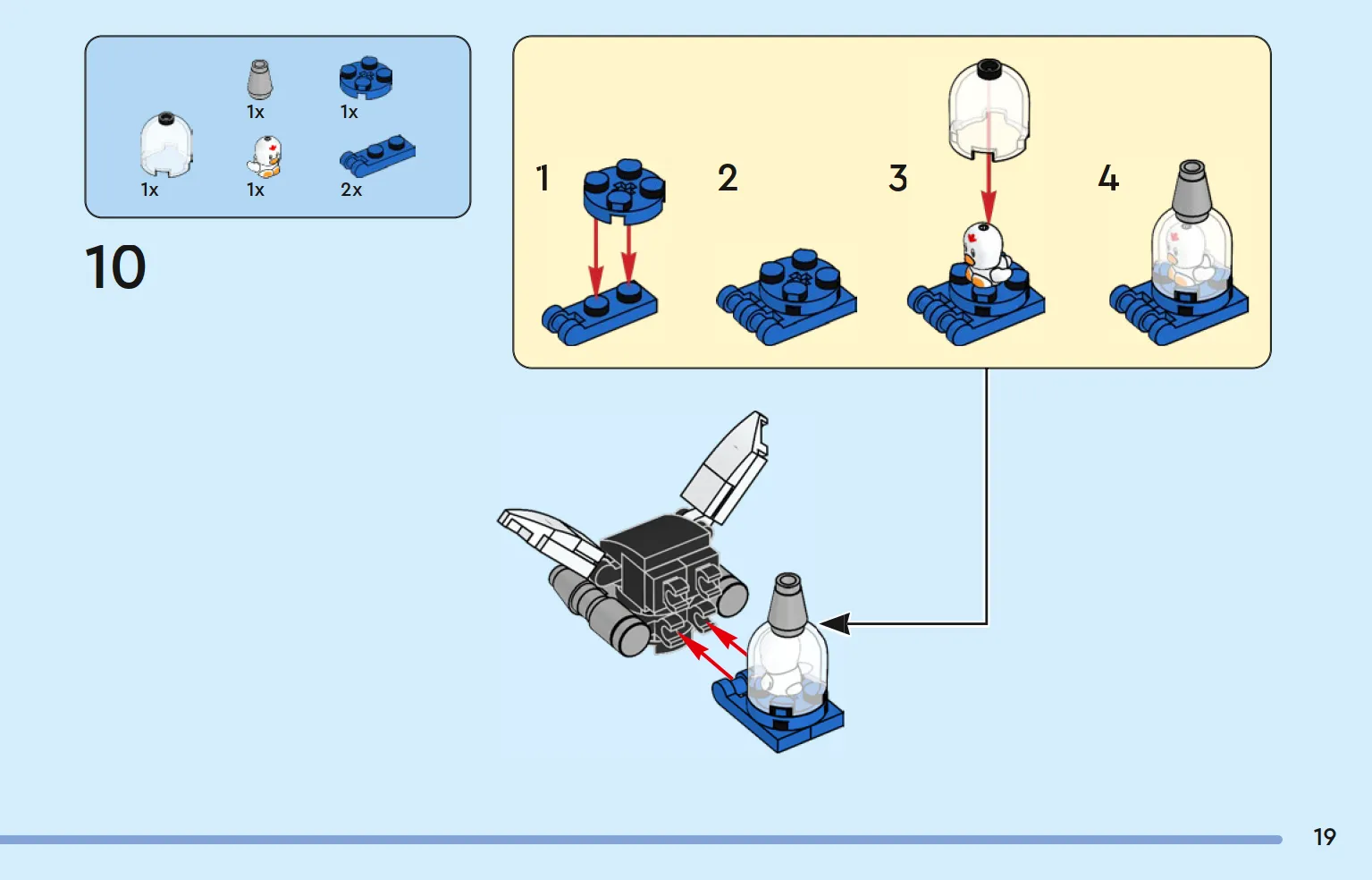 1x
1x
1x
1x
2x

10

1
2
3
4

19