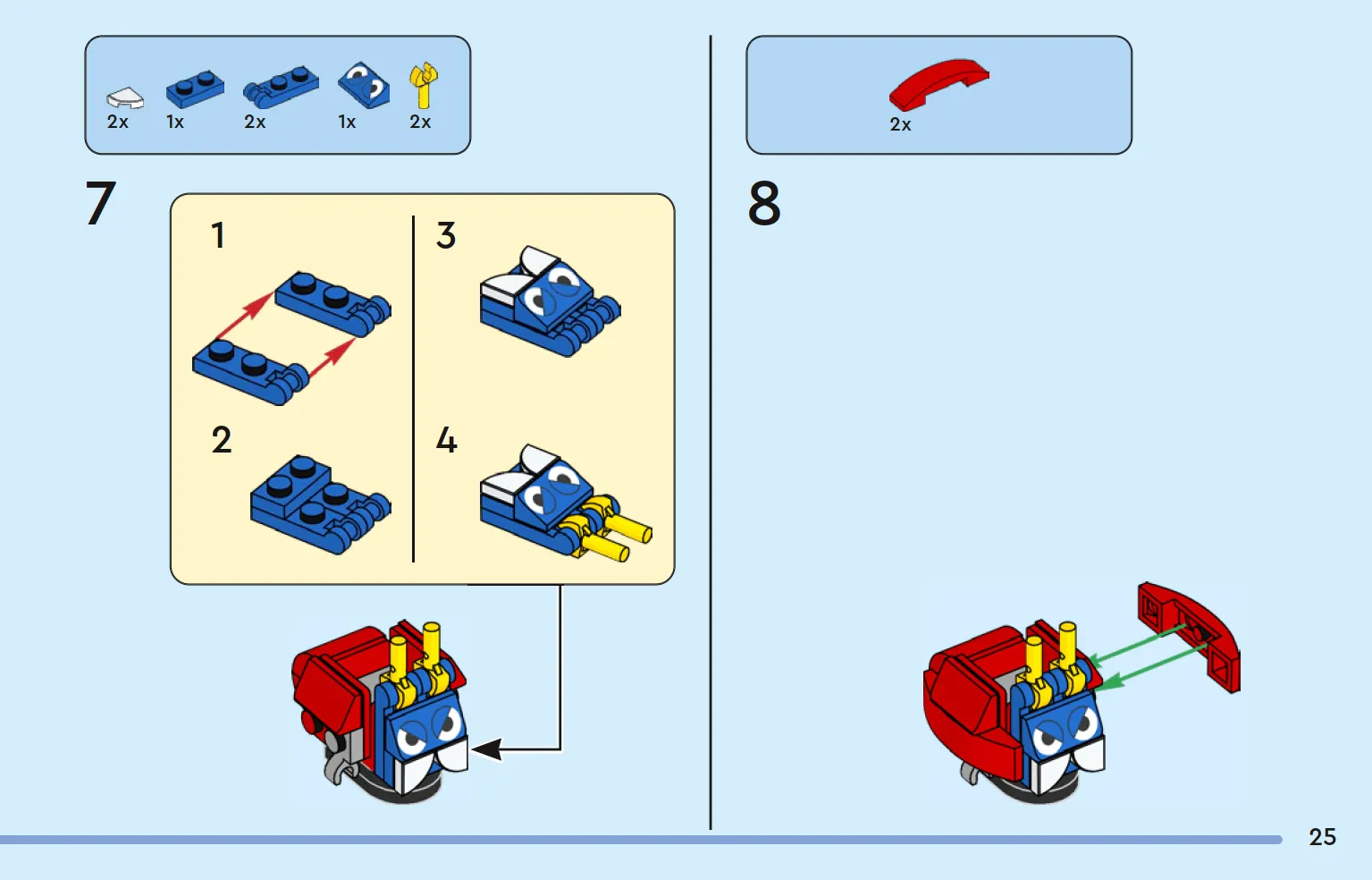 2x 1x 2x 1x 2x

7

1

2

3

4

2x

8

25