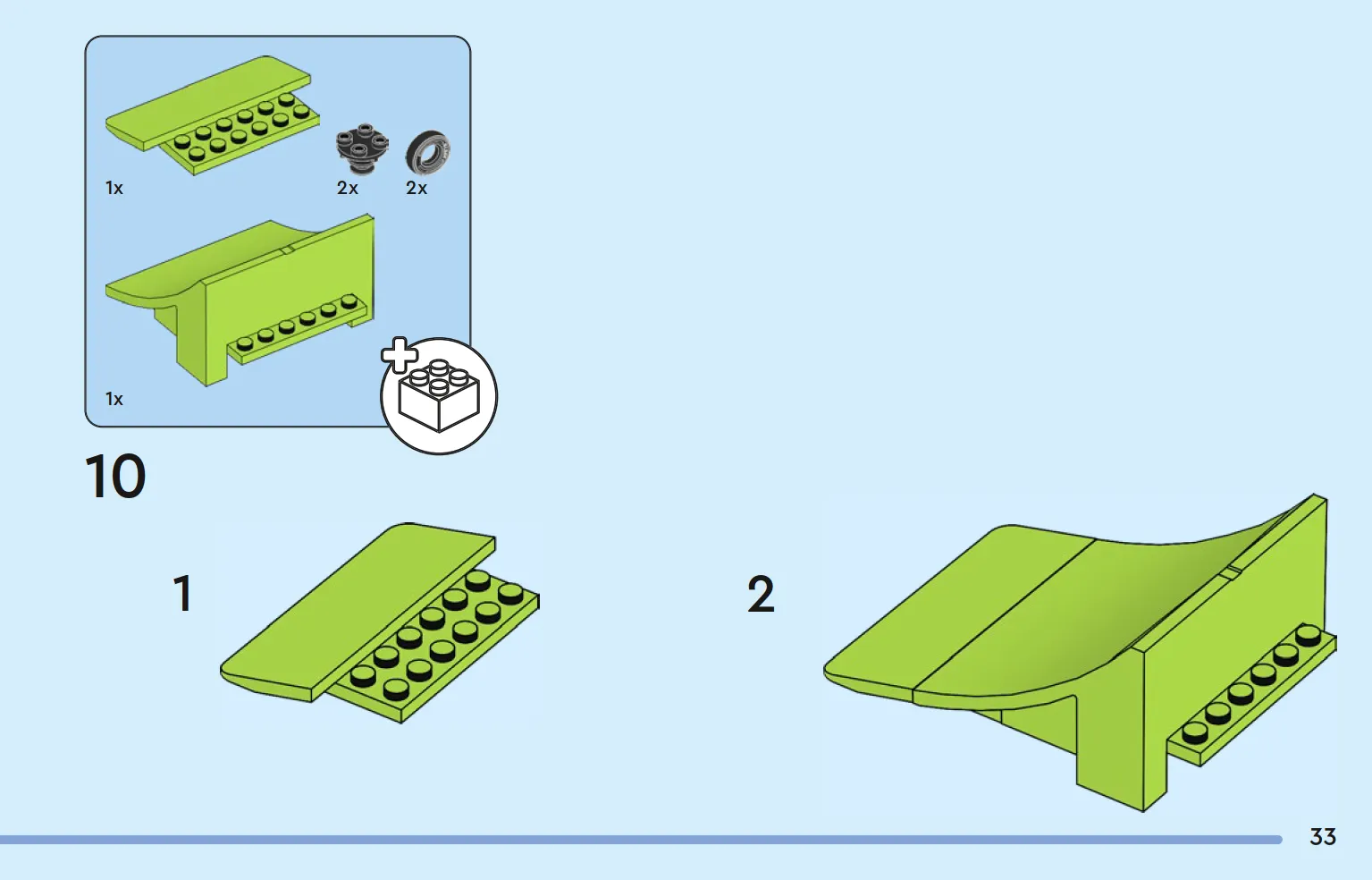 1x

2x 2x

1x

10

1

2

33