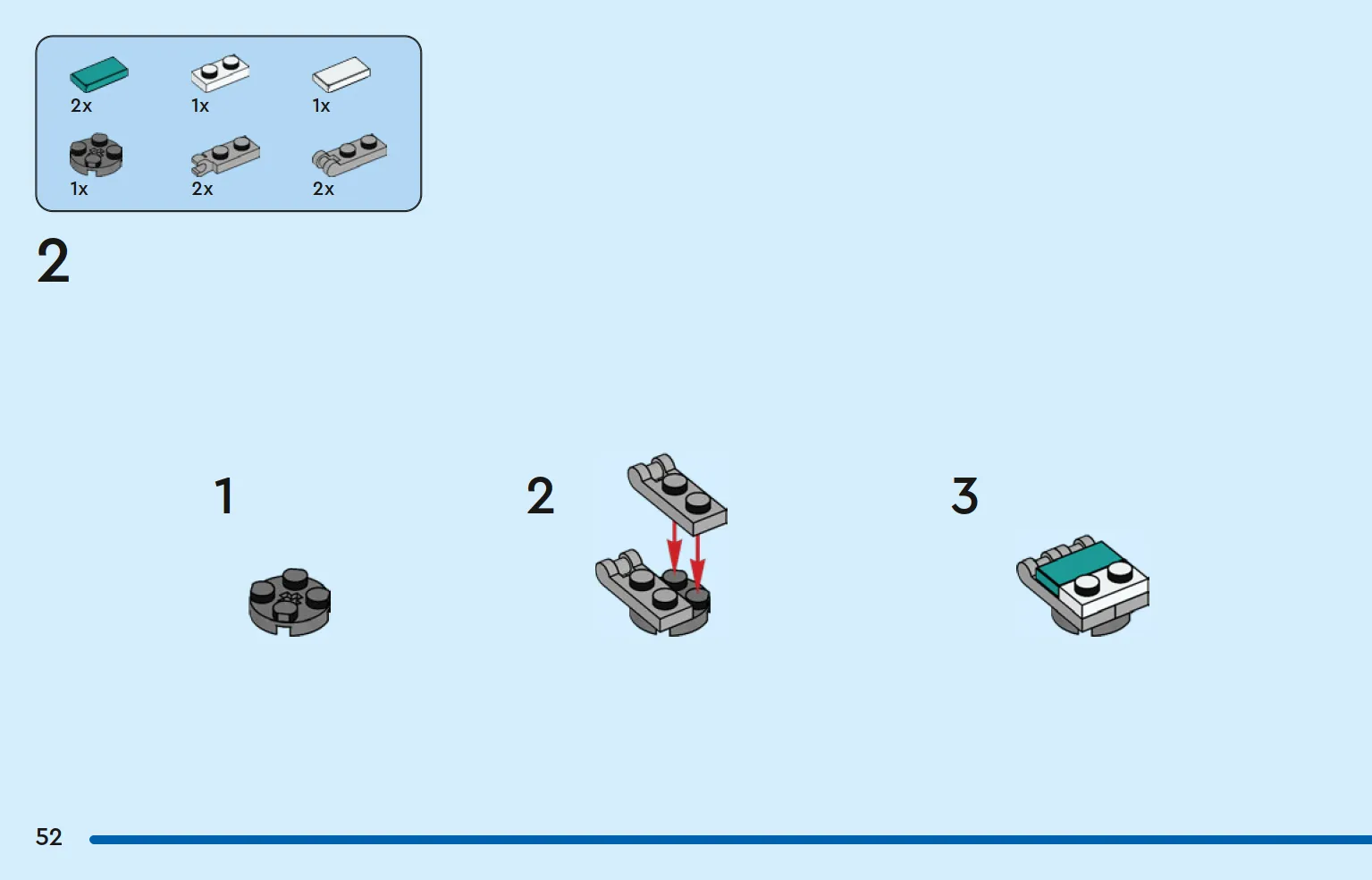 2x 1x 1x
1x 2x 2x

2

1

2

3

52