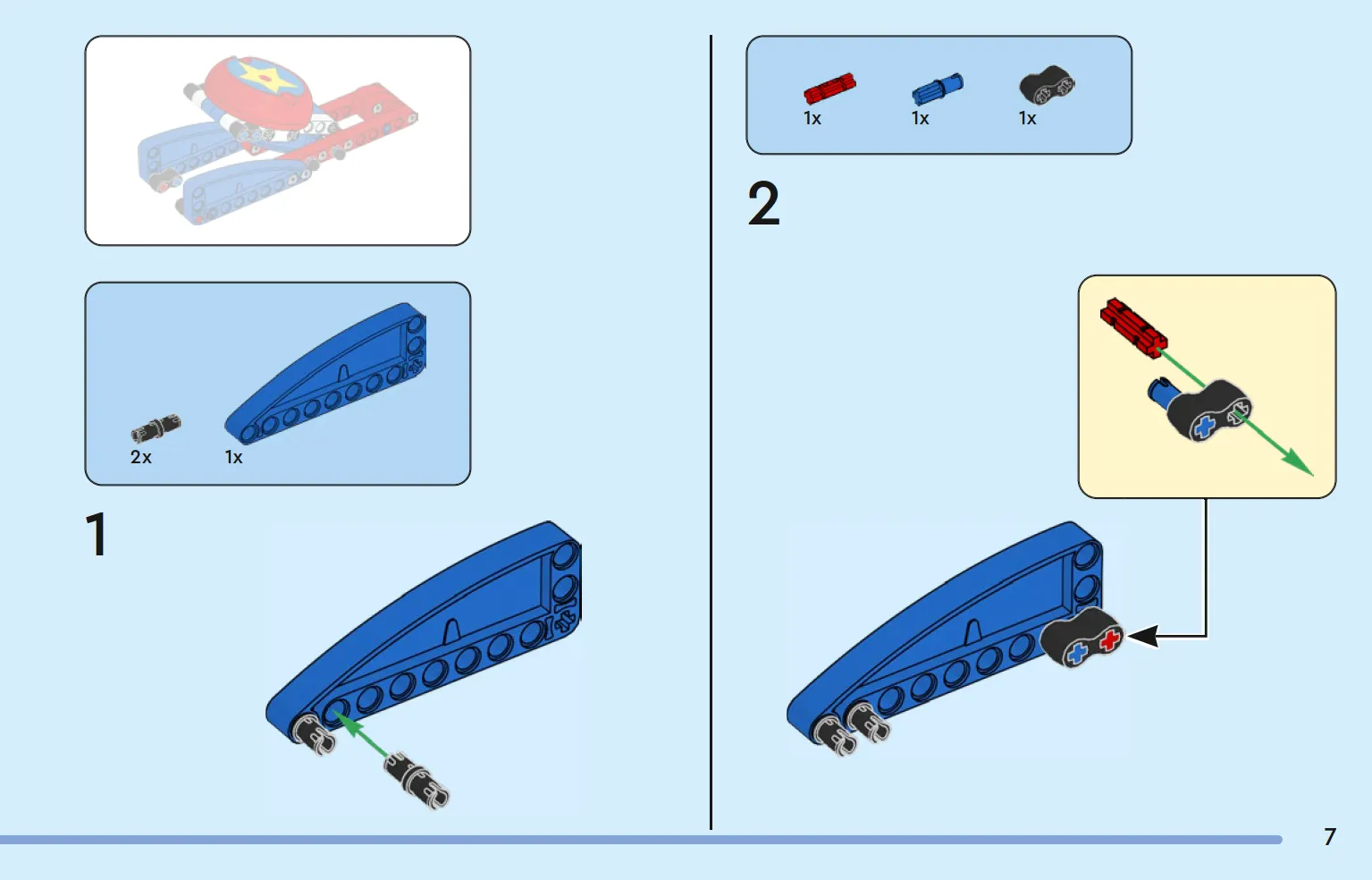 2x
1x

1

1x
1x
1x

2

7