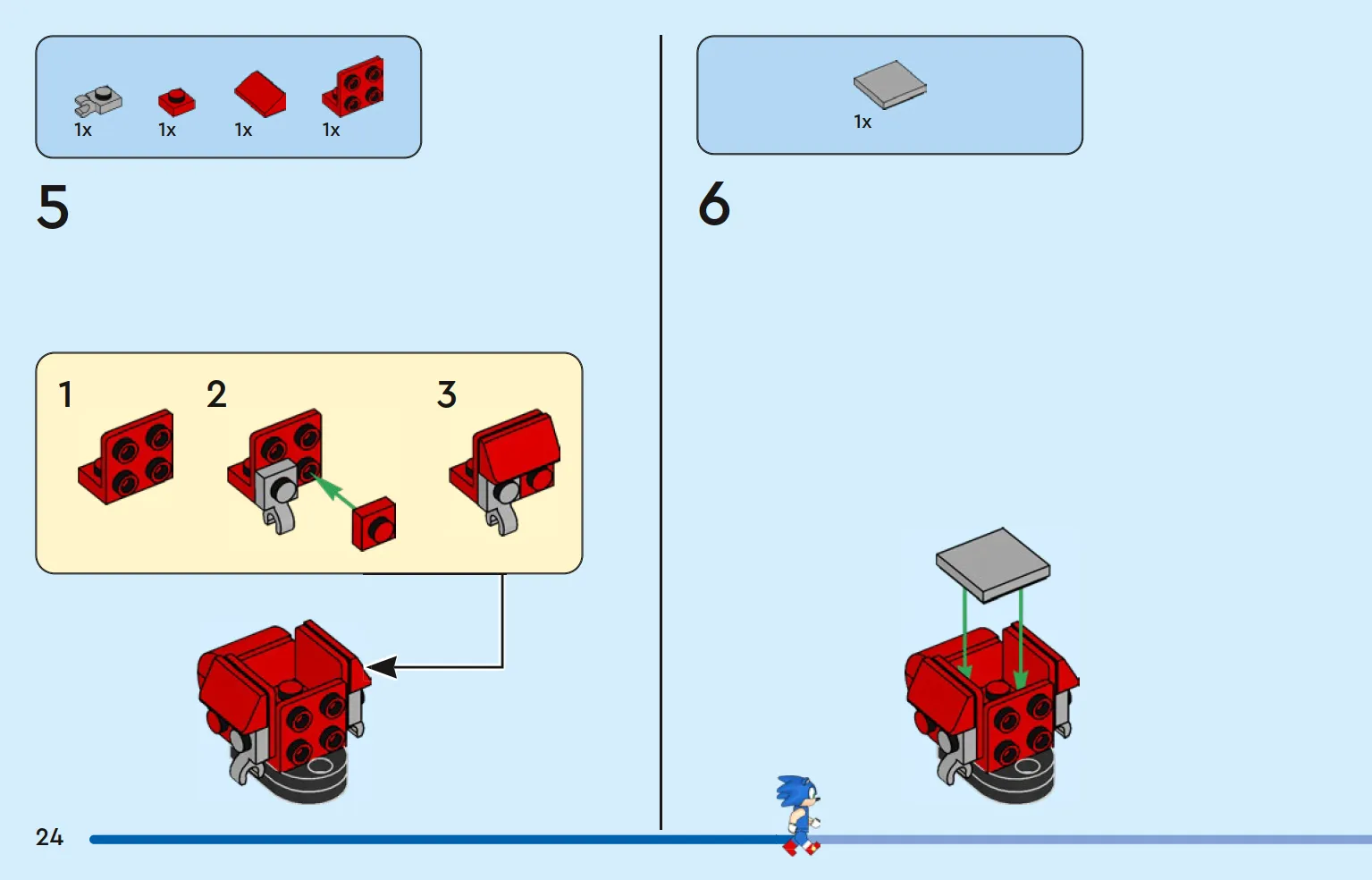 1x 1x 1x 1x

5

1

2

3

1x

6

24