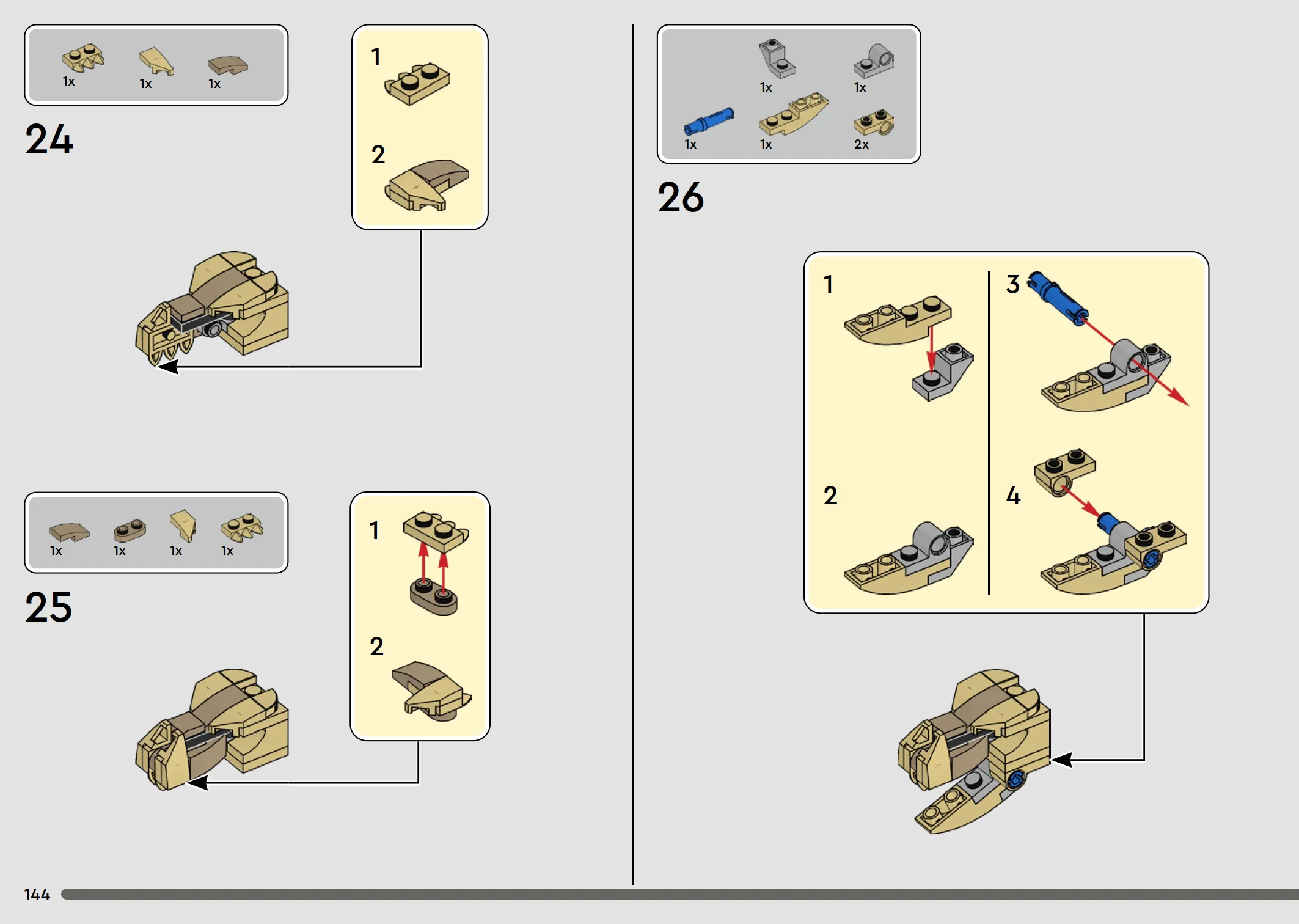 1x 1x 1x

24

1

2

1x 1x 1x 1x

25

1

2

1x 1x

1x 1x 2x

26

1

2

3

4

144