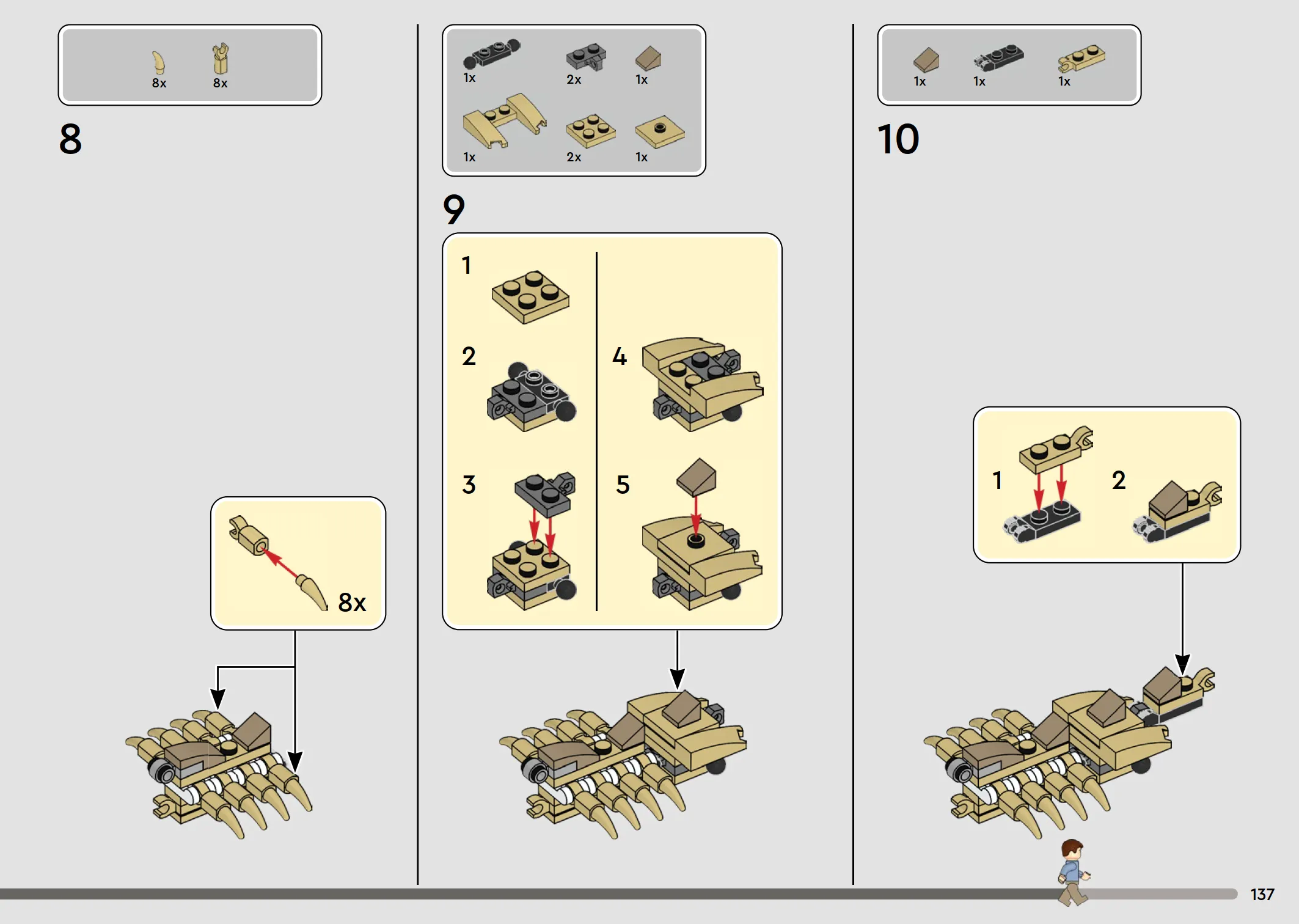 8x 8x

8

8x

1x 2x 1x

1x 2x 1x

9

1

2

3

4

5

1x 1x 1x

10

1

2

137