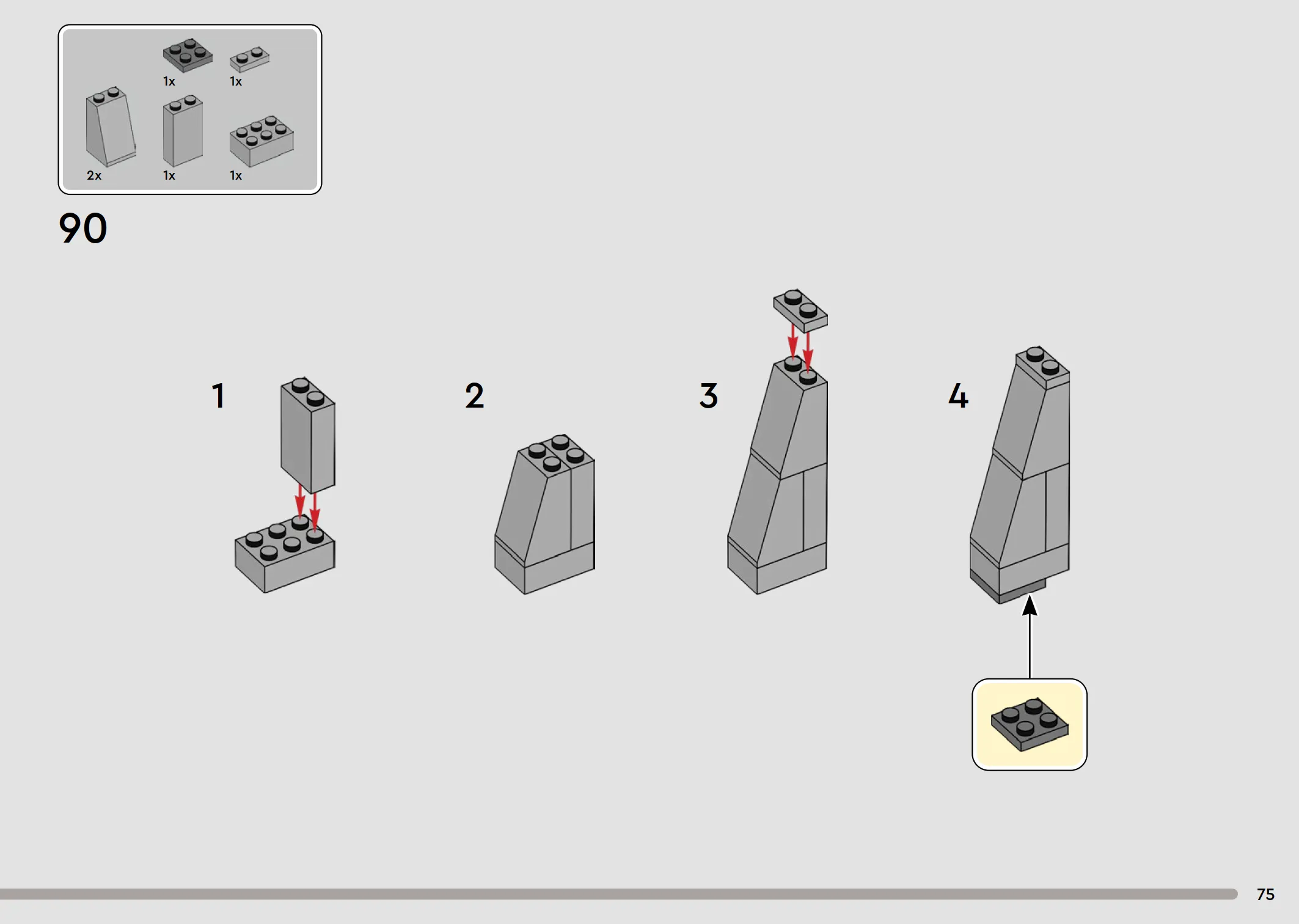 1x 1x

2x 1x 1x

90

1

2

3

4

75