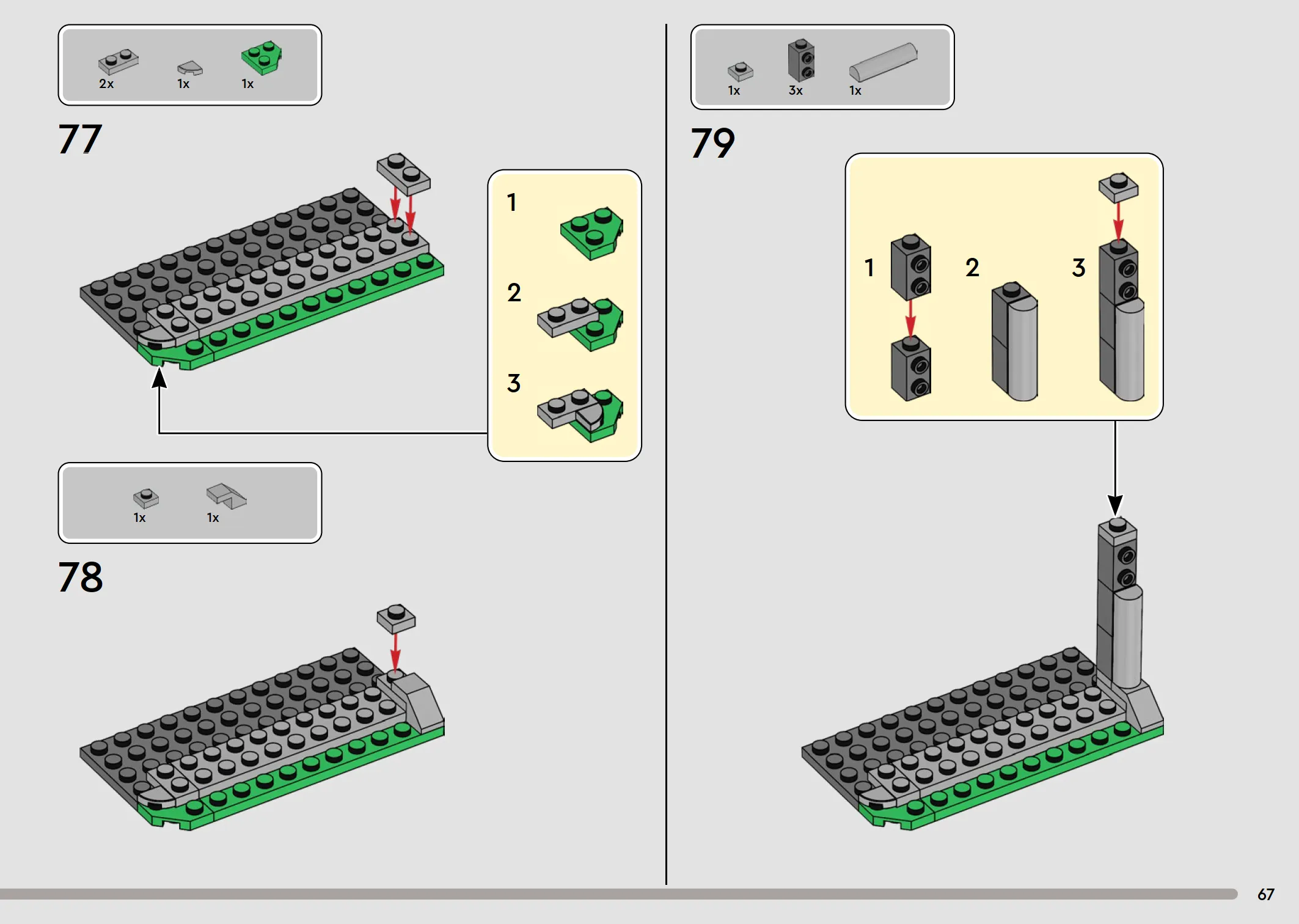 2x 1x 1x

77

1

2

3

1x 1x

78

1x 3x 1x

79

1 2 3

67