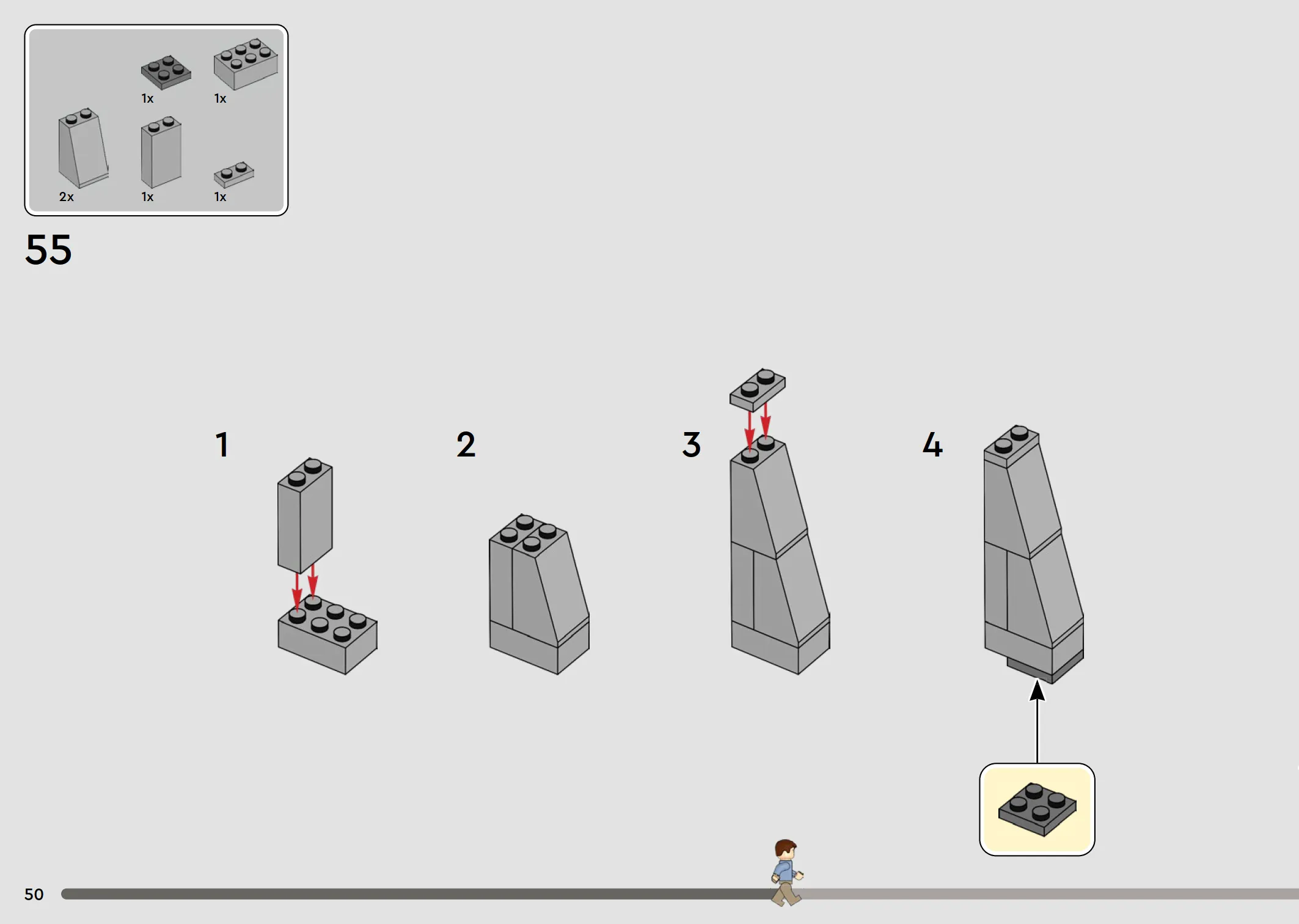 1x
1x
2x
1x
1x

55

1

2

3

4

50