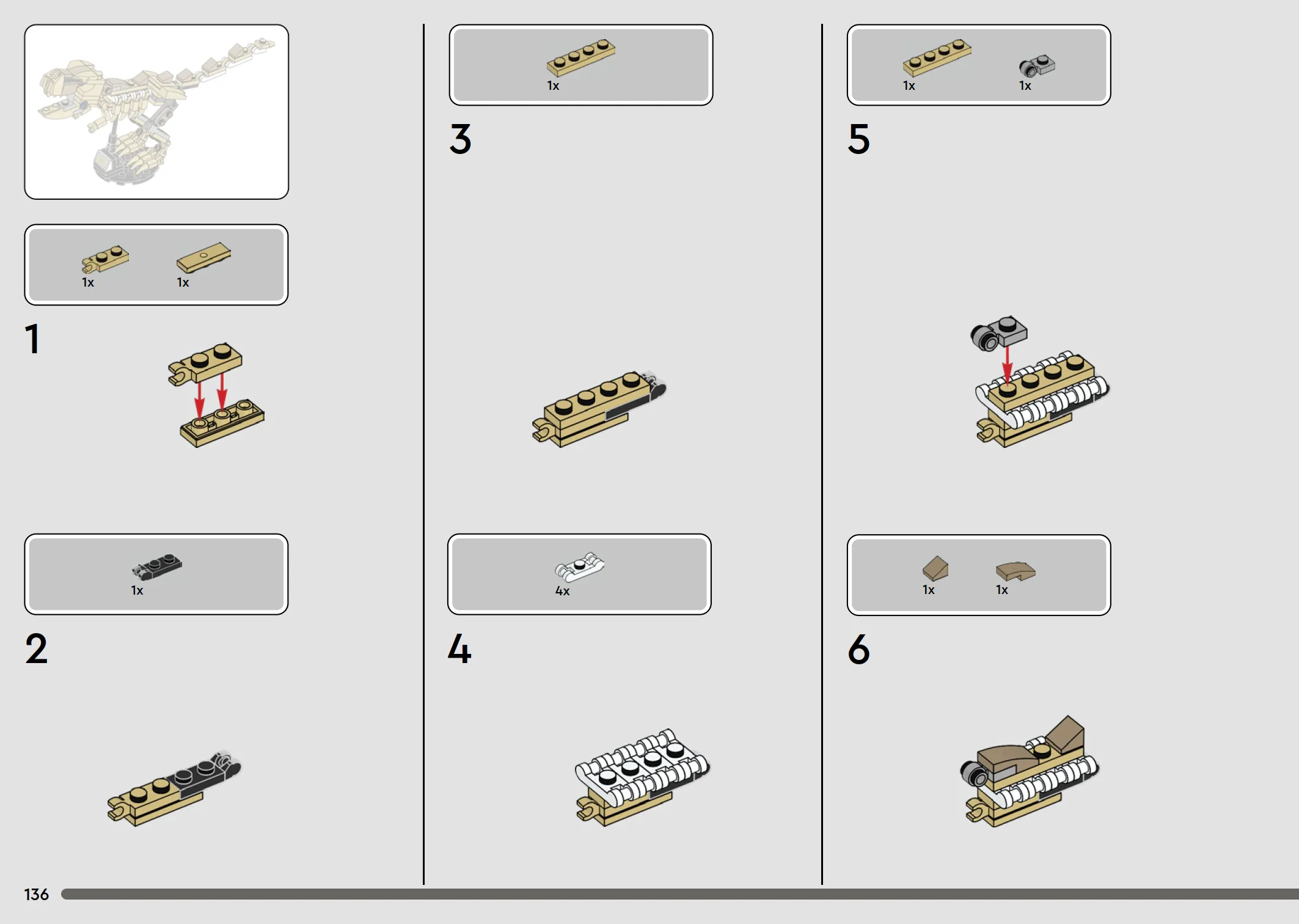 1x 1x

1

1x

2

1x

3

4x

4

1x 1x

5

1x 1x

6

136