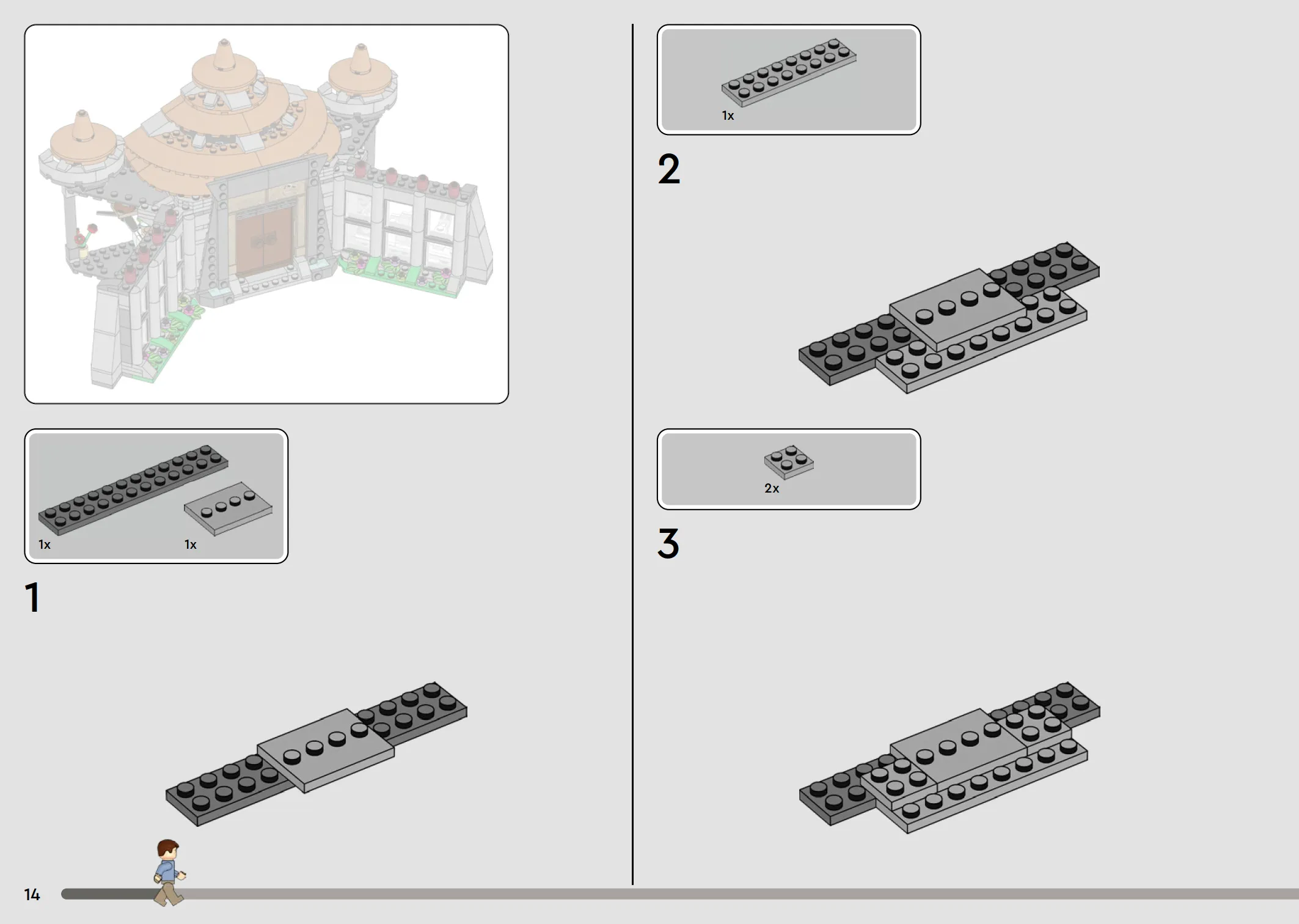 1x 1x

1

14

1x

2

2x

3