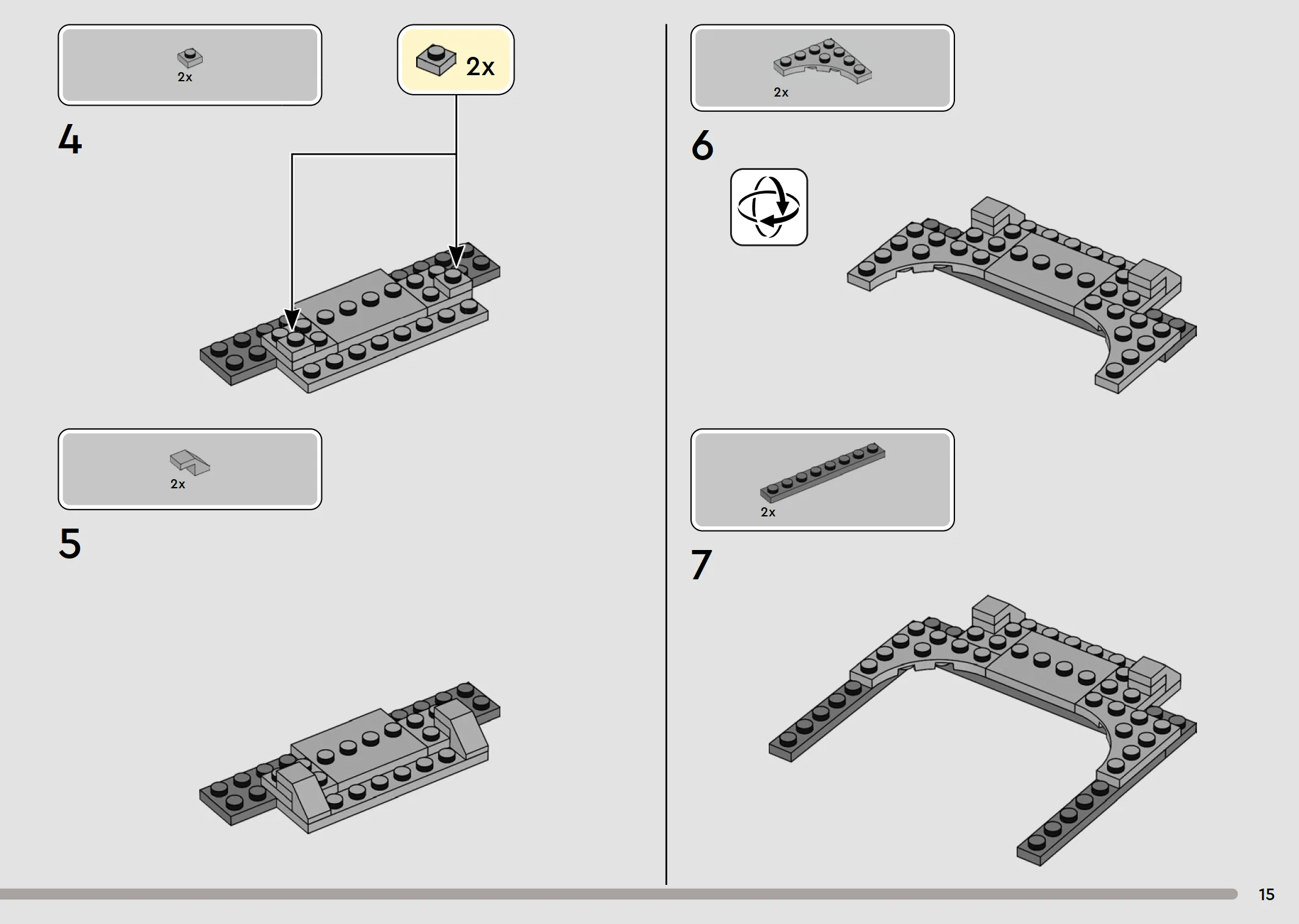 2x

2x

4

2x

5

2x

6

2x

7

15