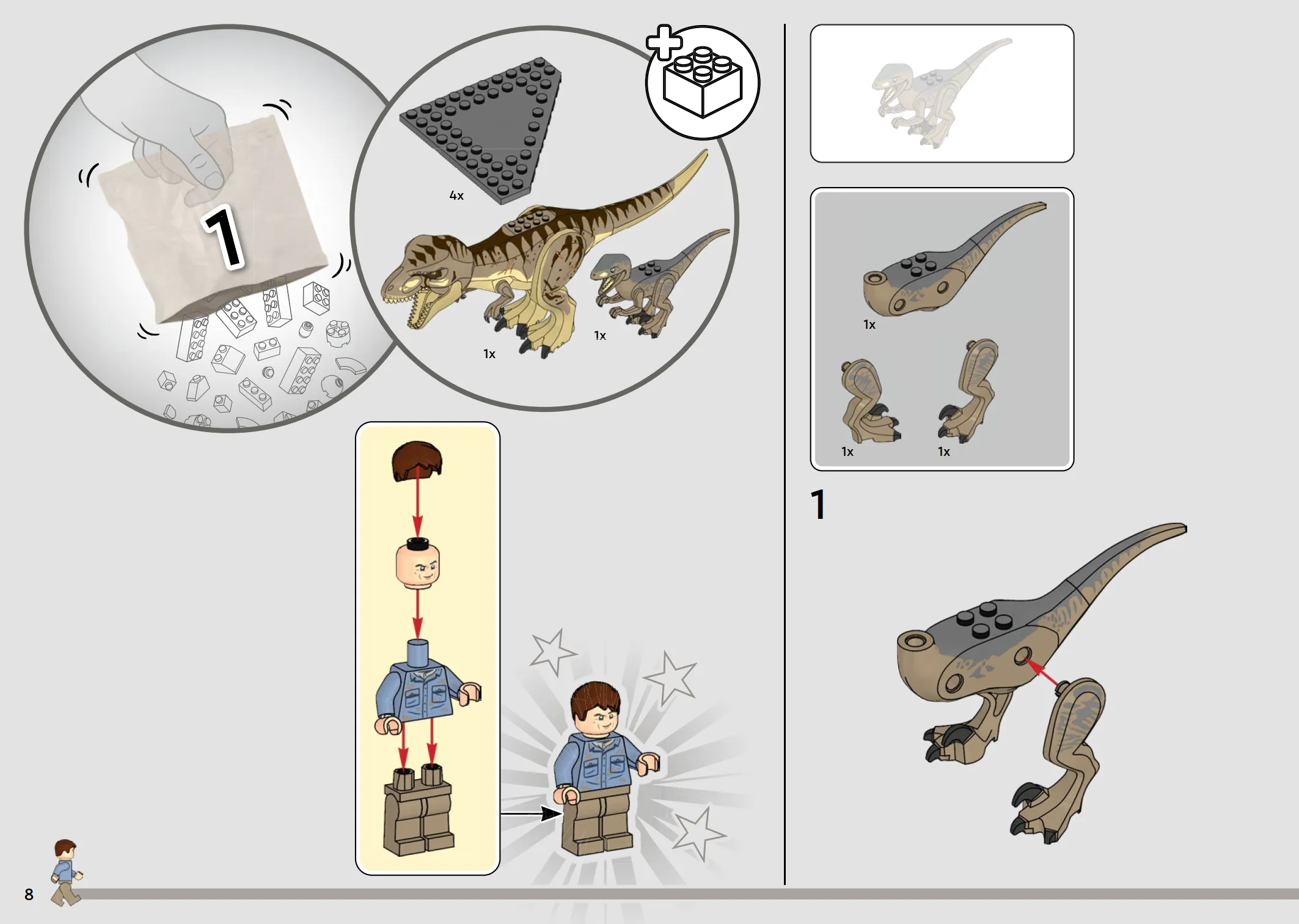 1

4x

1x

1x

1x

1x

1x

1

8