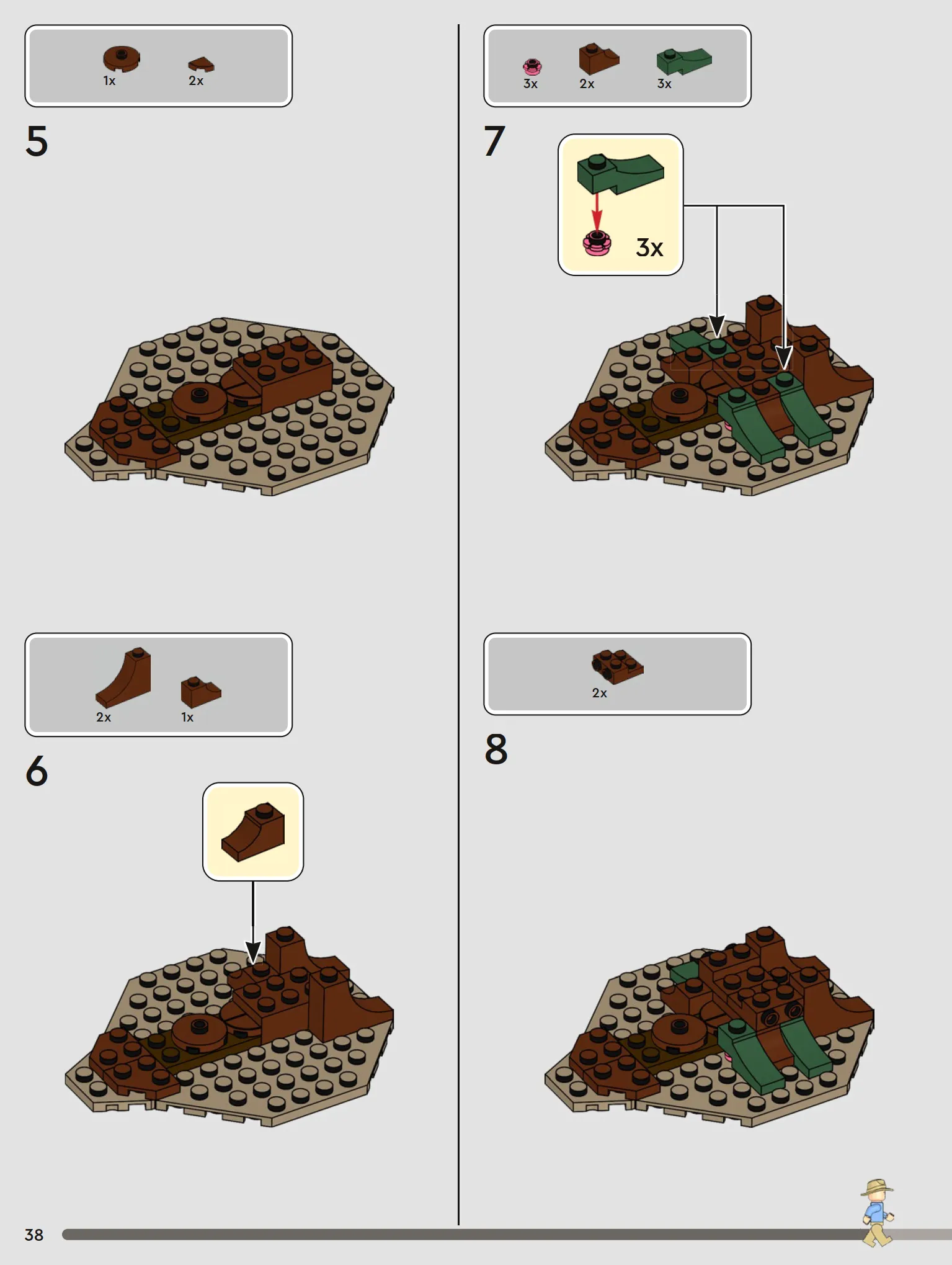 1x 2x

5

2x 1x

6

3x 2x 3x

7

3x

2x

8

38