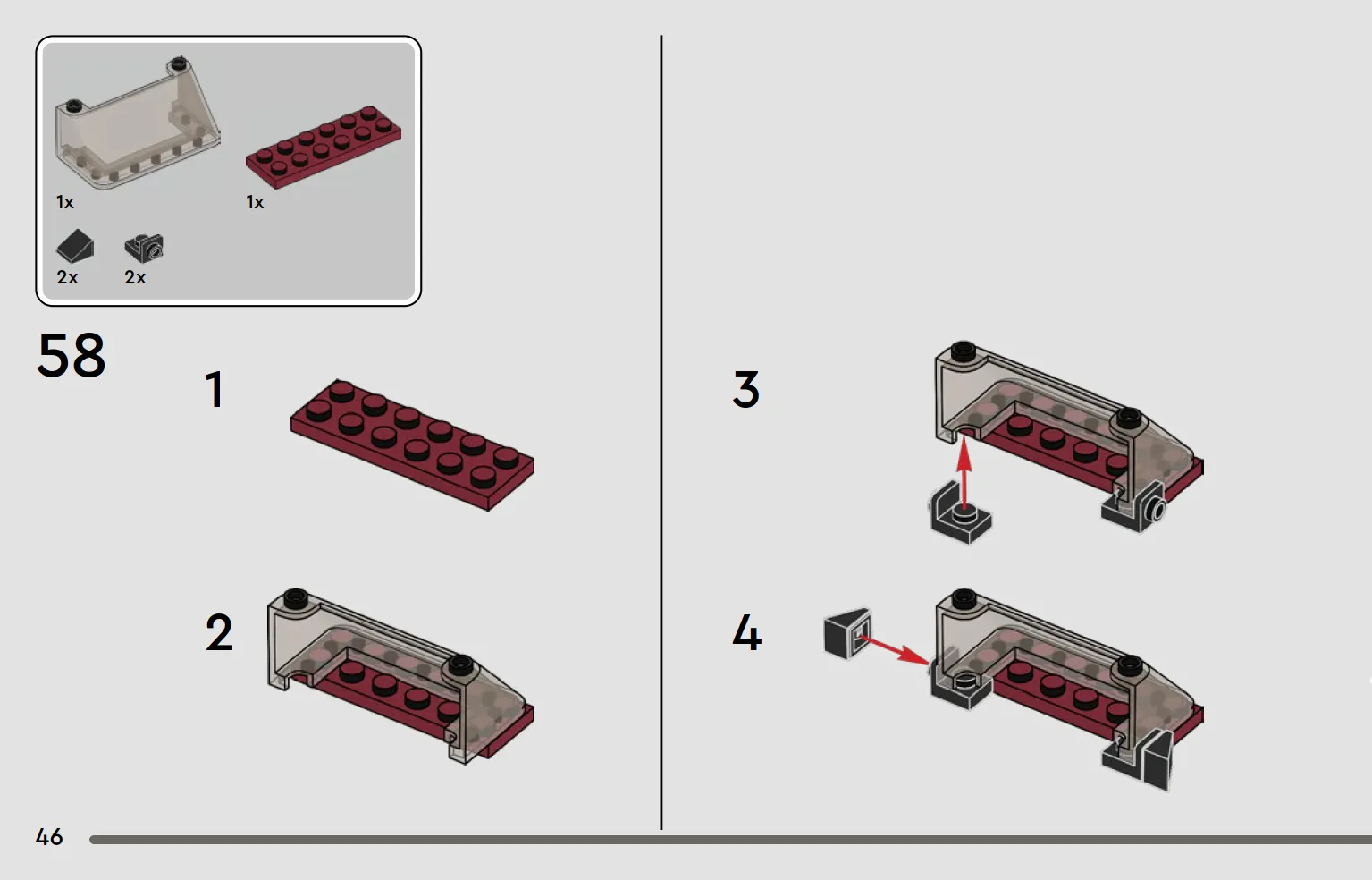 1x
1x
2x
2x

58

1

2

3

4

46