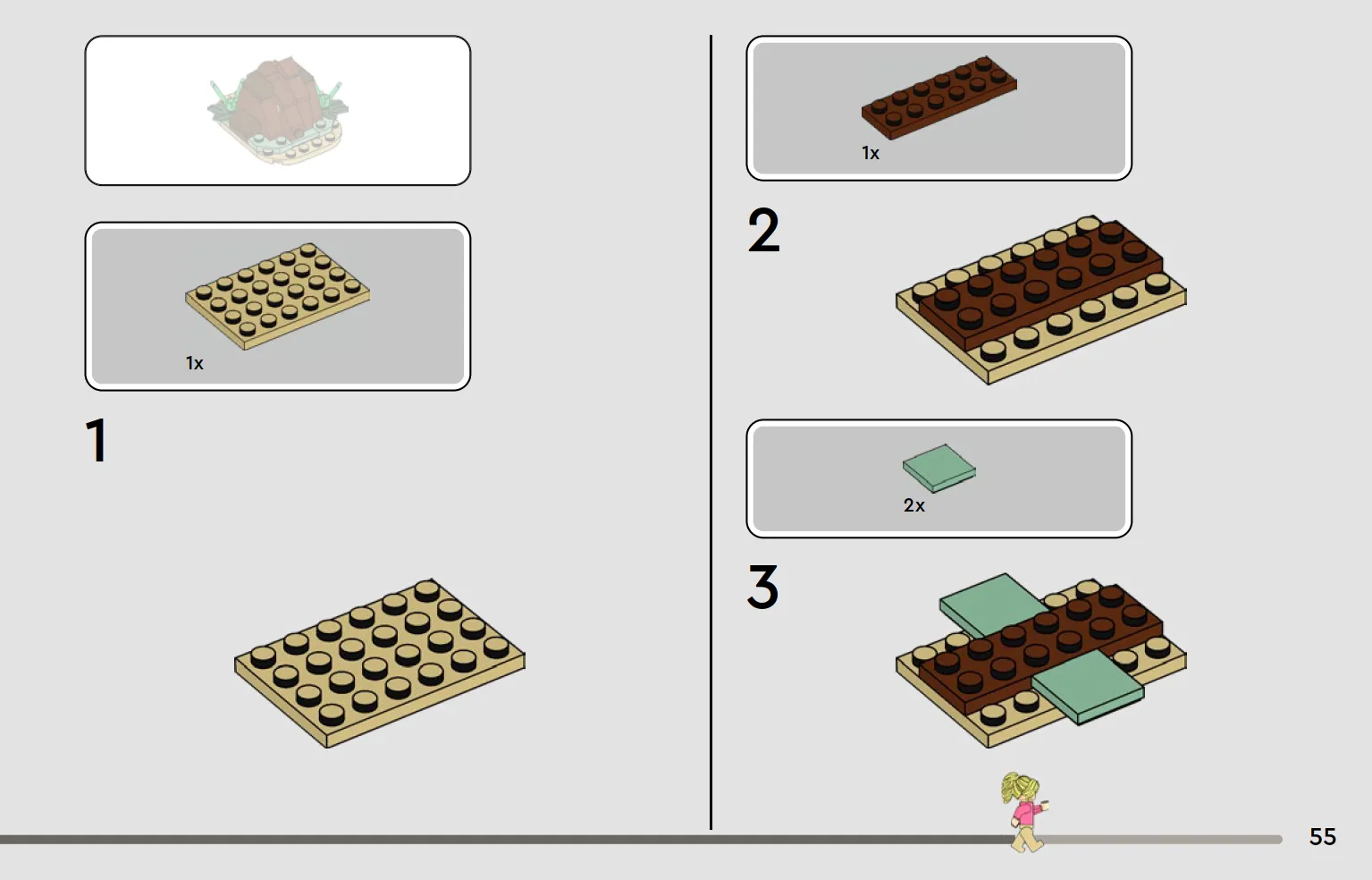 1x

1

1x

2

2x

3

55