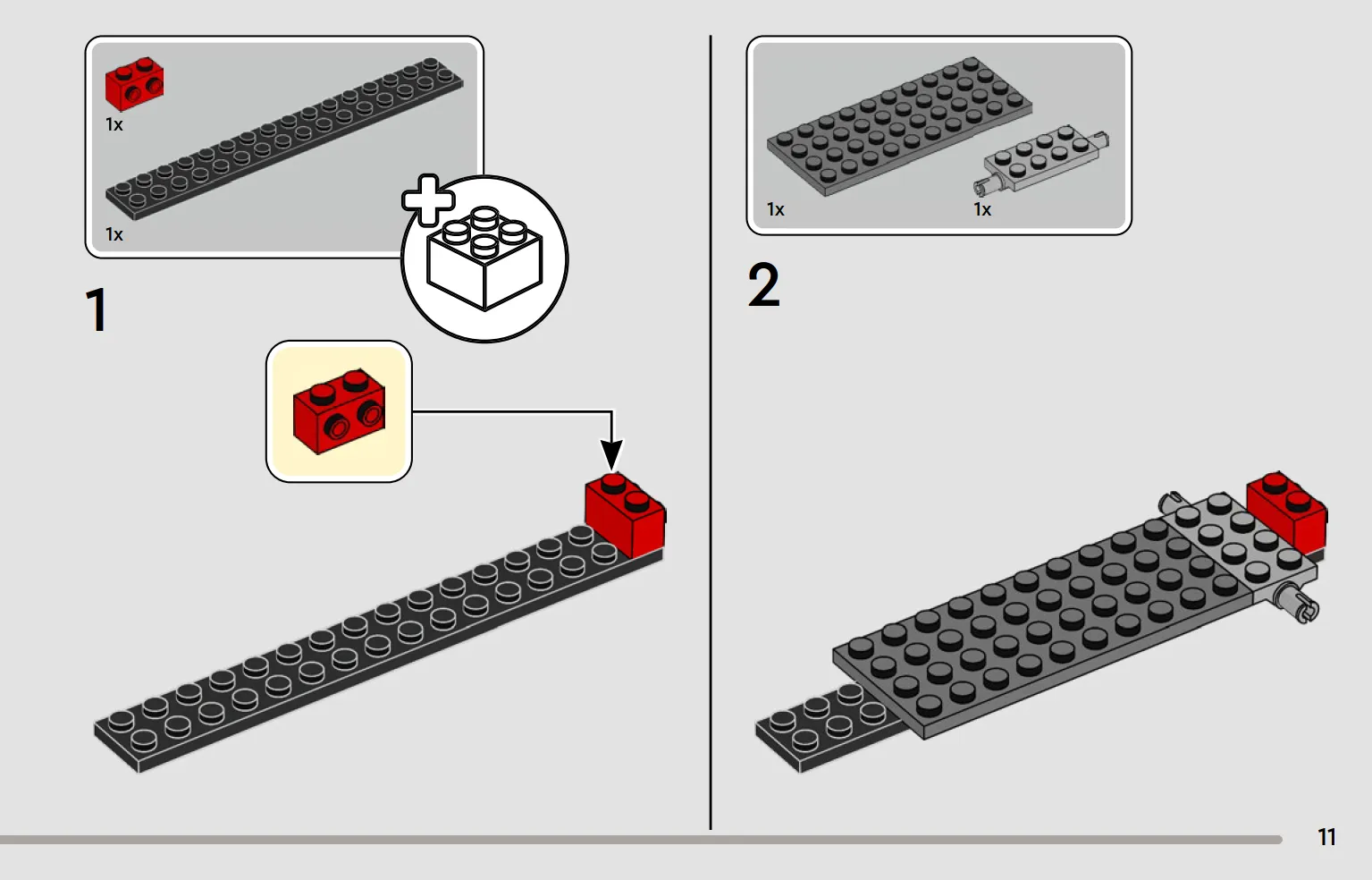 1x

1x

1

1x

1x

2

11