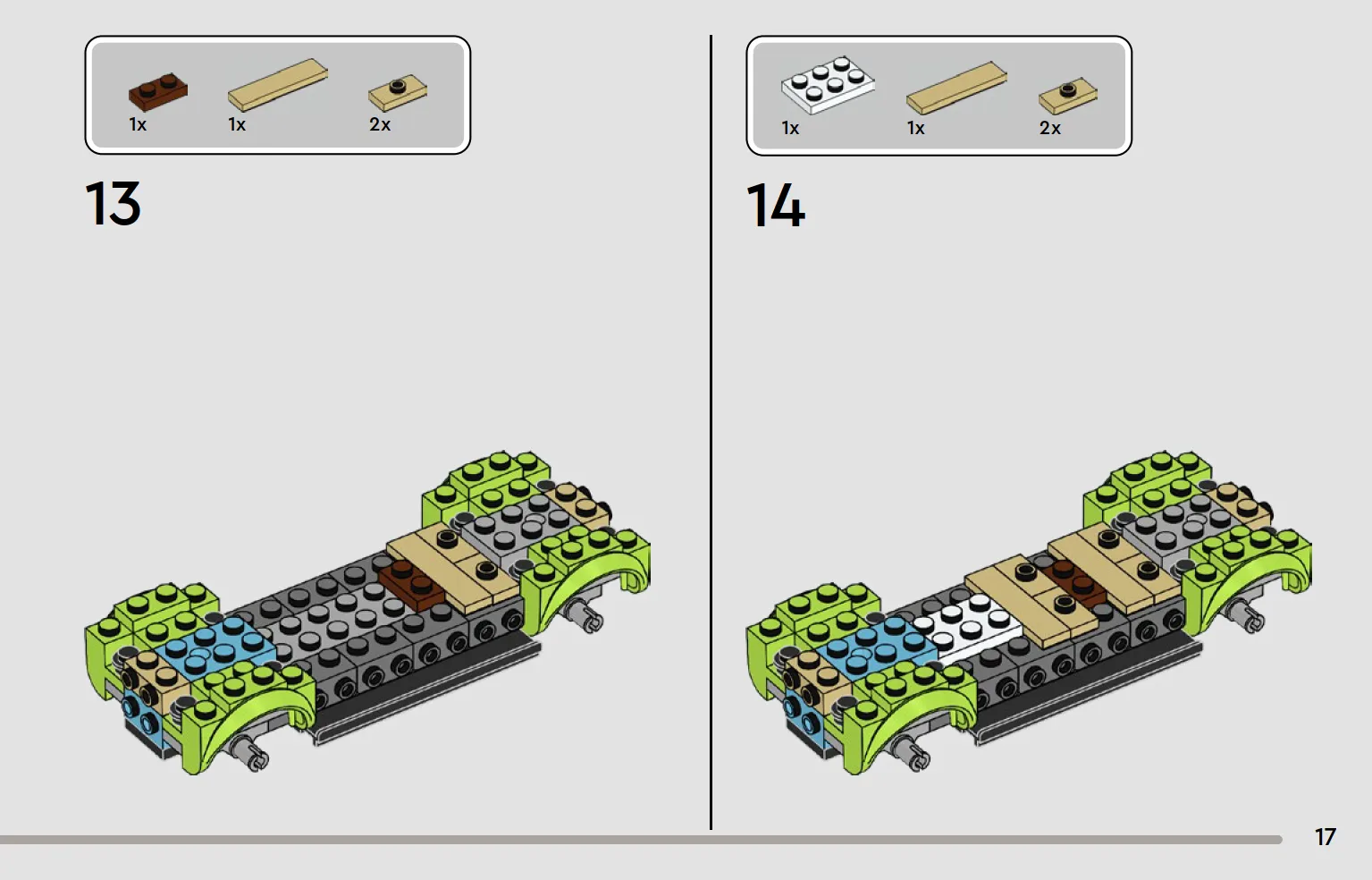 1x 1x 2x

13

1x 1x 2x

14

17