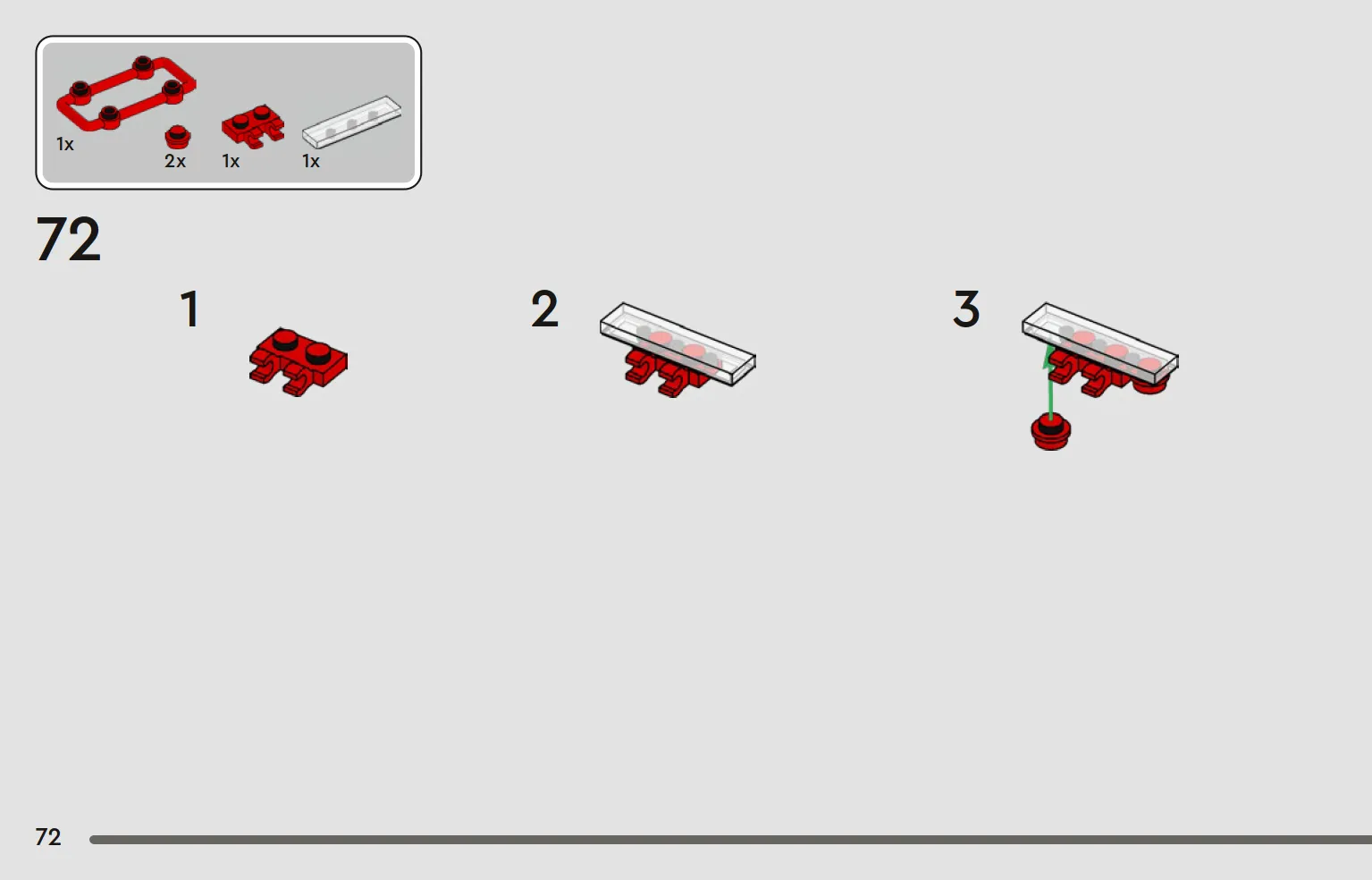 1x
2x
1x
1x

72

1

2

3

72