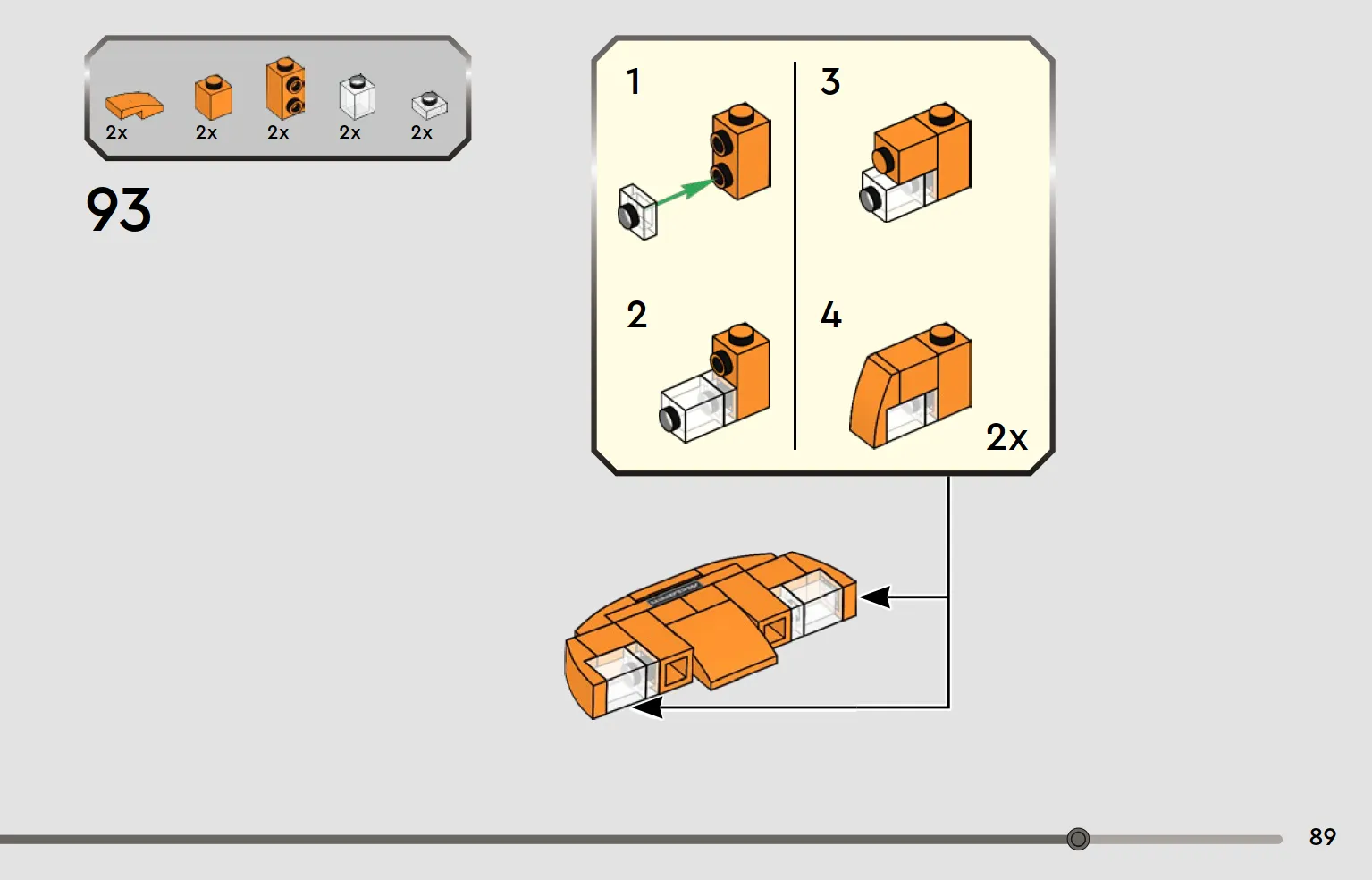 2x 2x 2x 2x 2x

93

1

2

3

4

2x

89