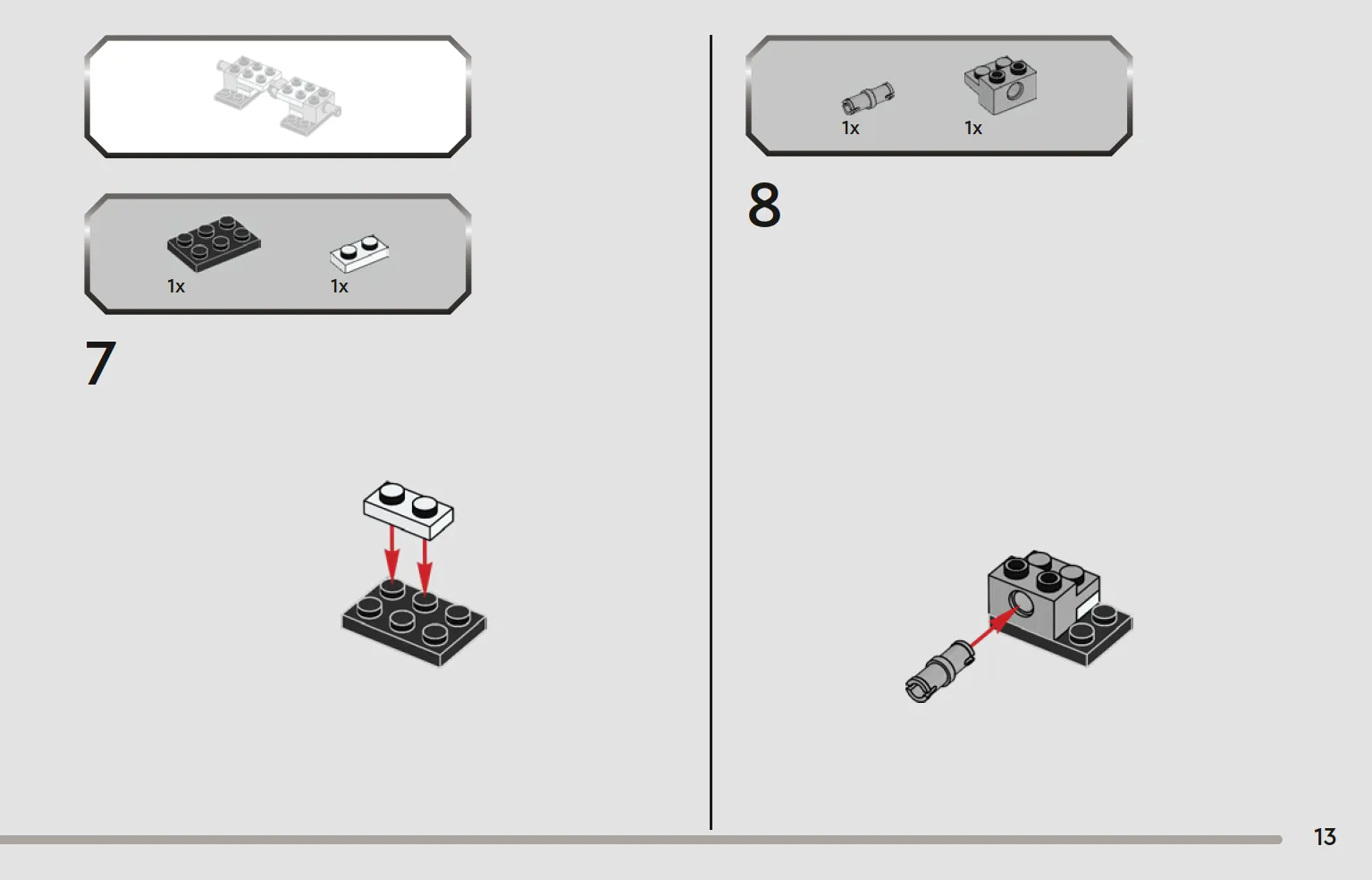 1x
1x
7

1x
1x
8

13