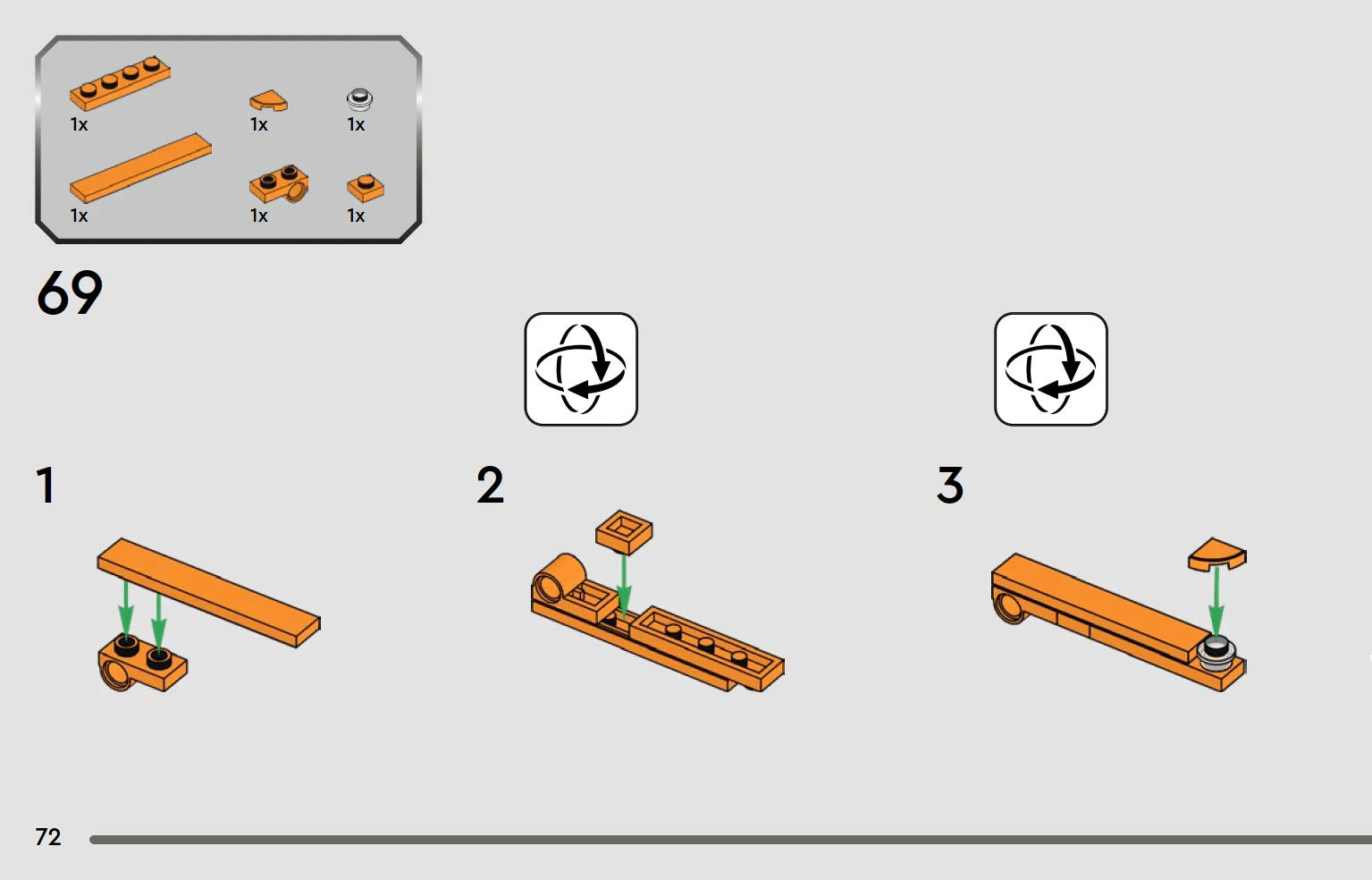 1x
1x
1x
1x
1x
1x

69

1

2

3

72