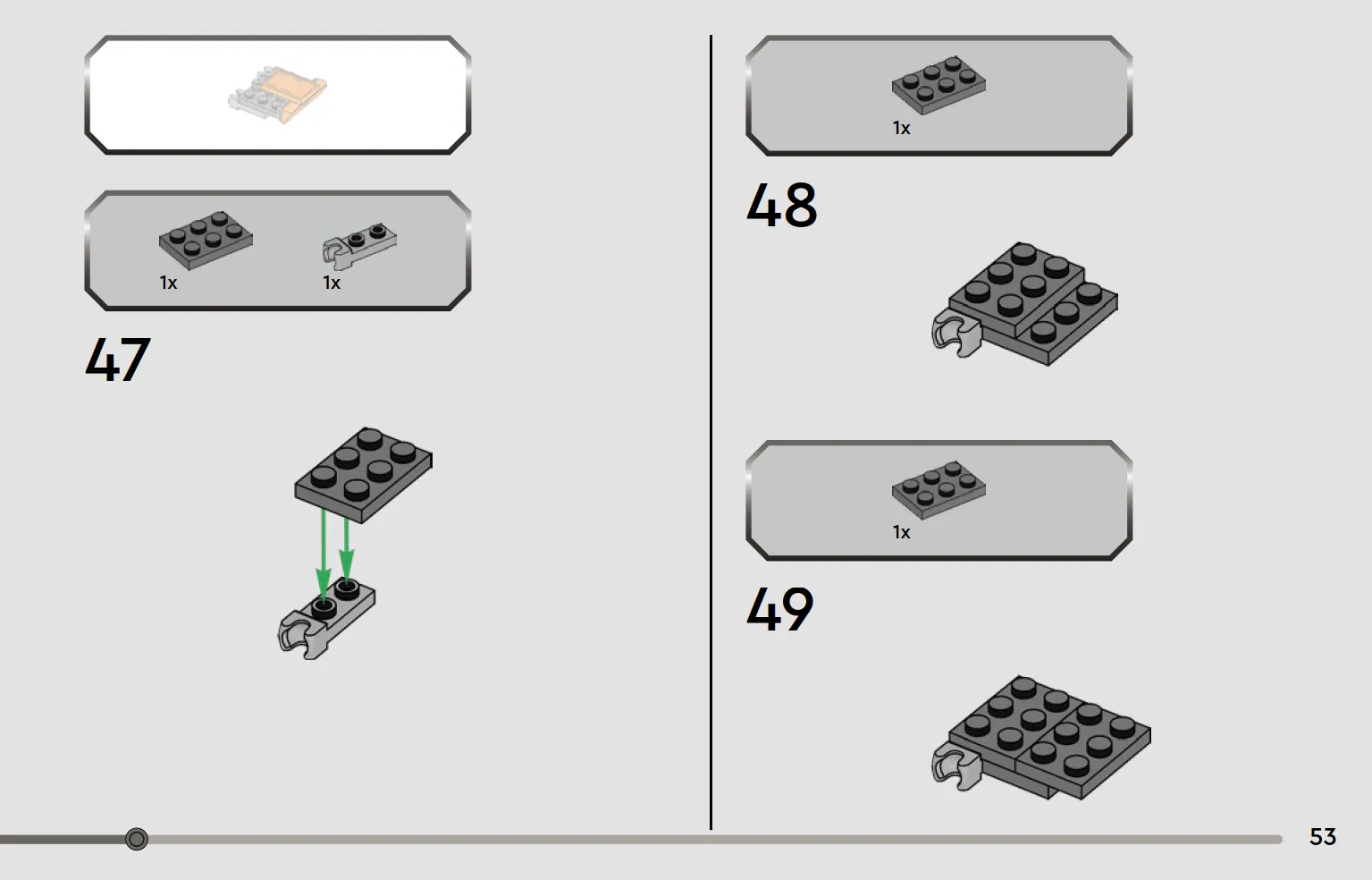 1x

1x

47

1x

48

1x

49

53