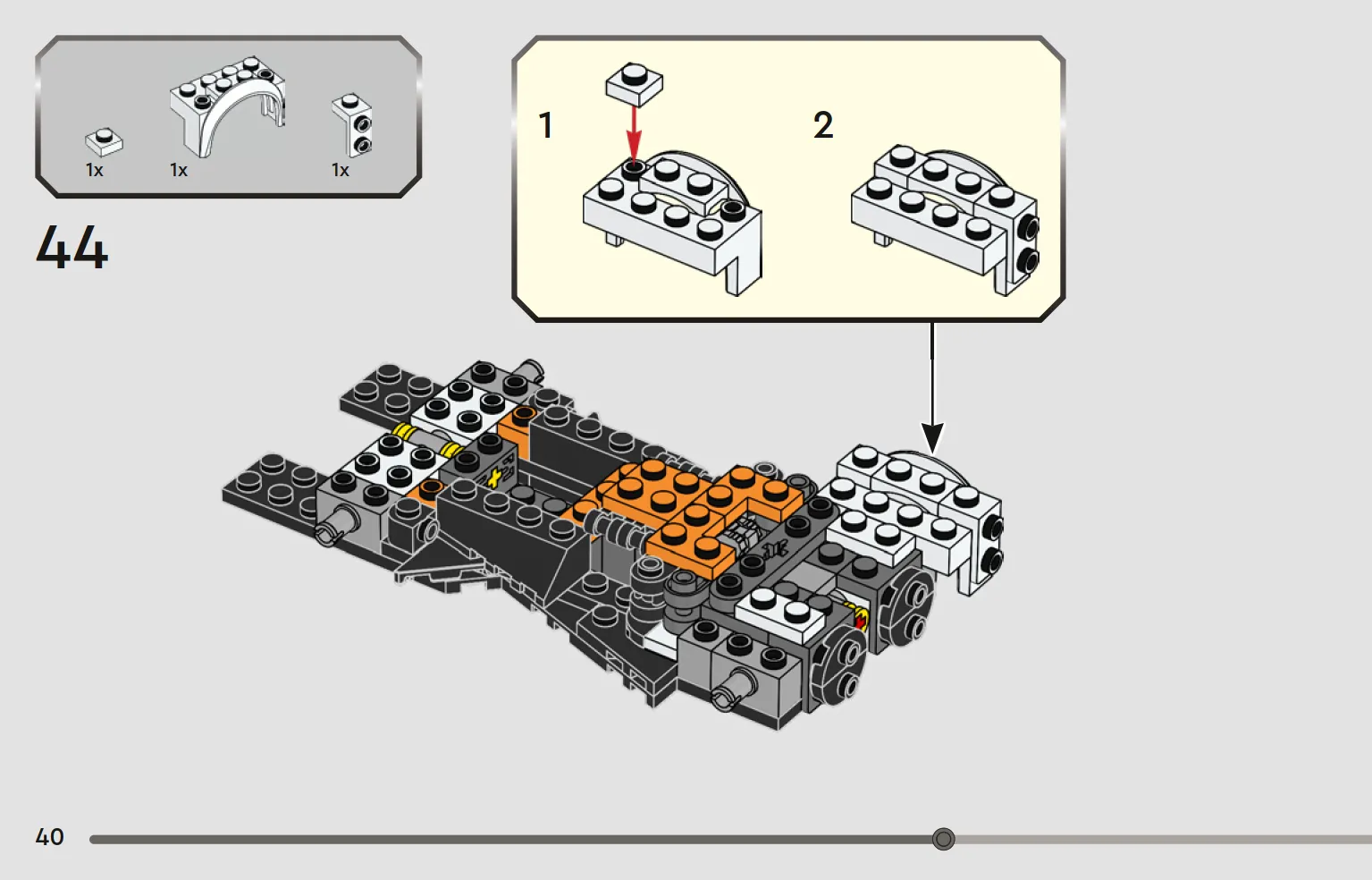 1x
1x
1x

44

1

2

40