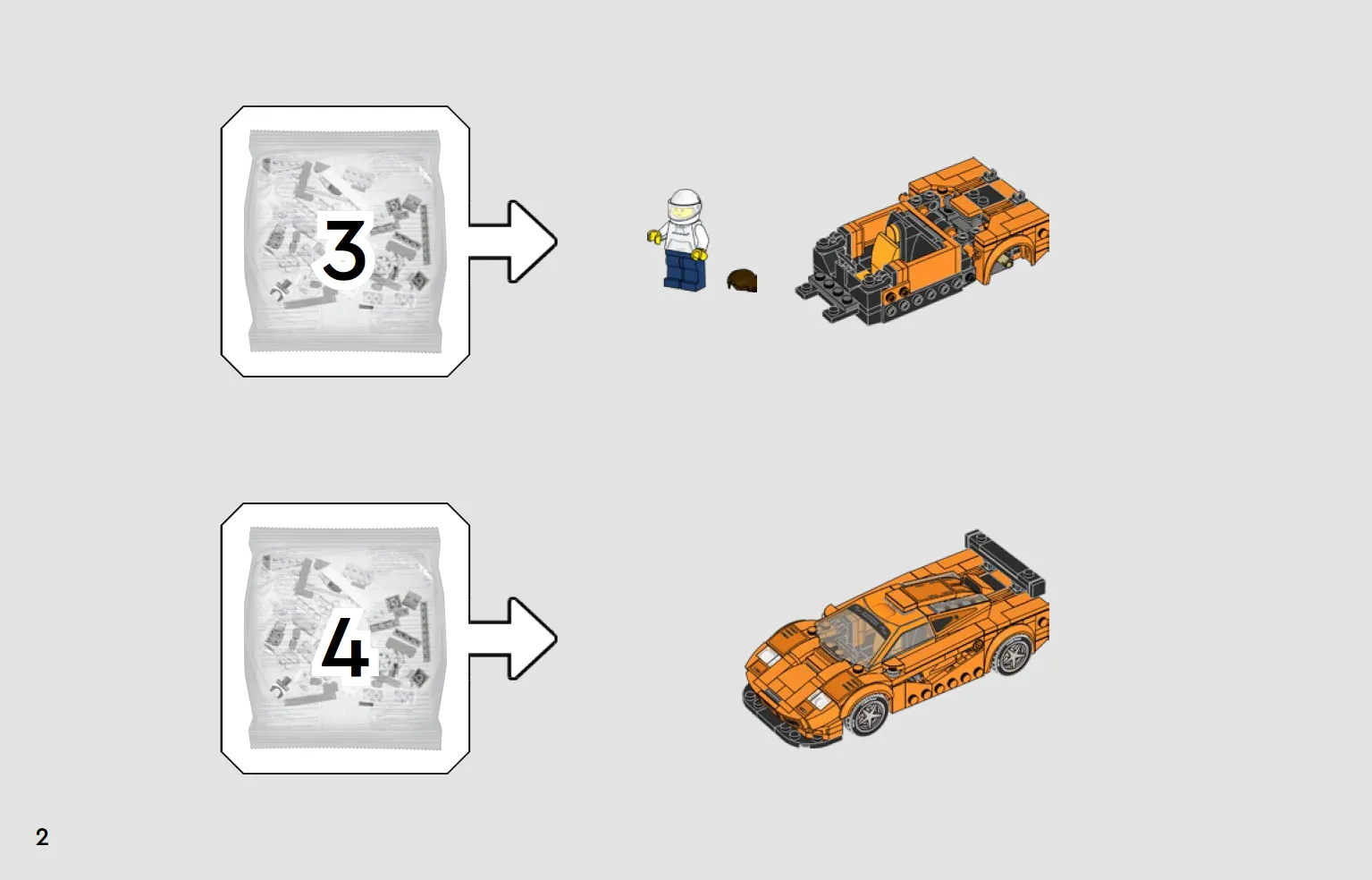 3

4

2